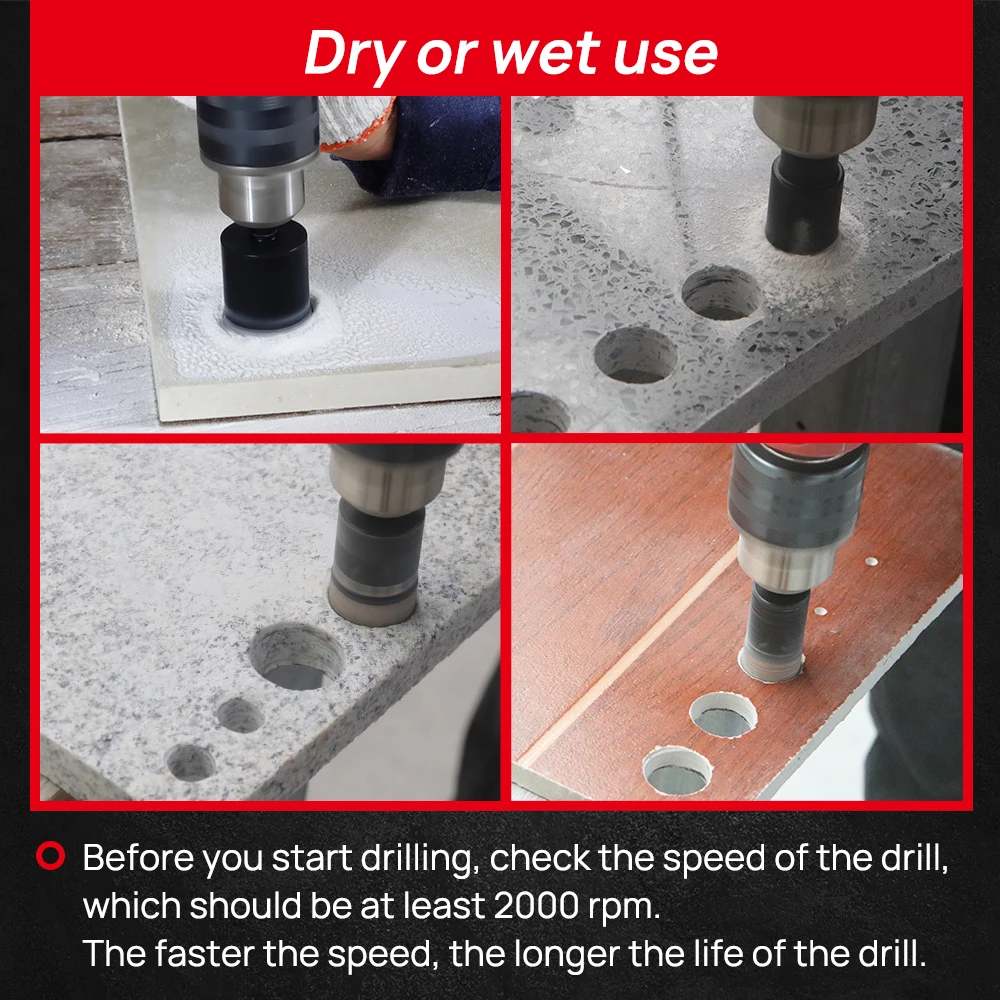 Dry or wet use

Before you start drilling, check the speed of the drill, which should be at least 2000 rpm.
The faster the speed, the longer the life of the drill.