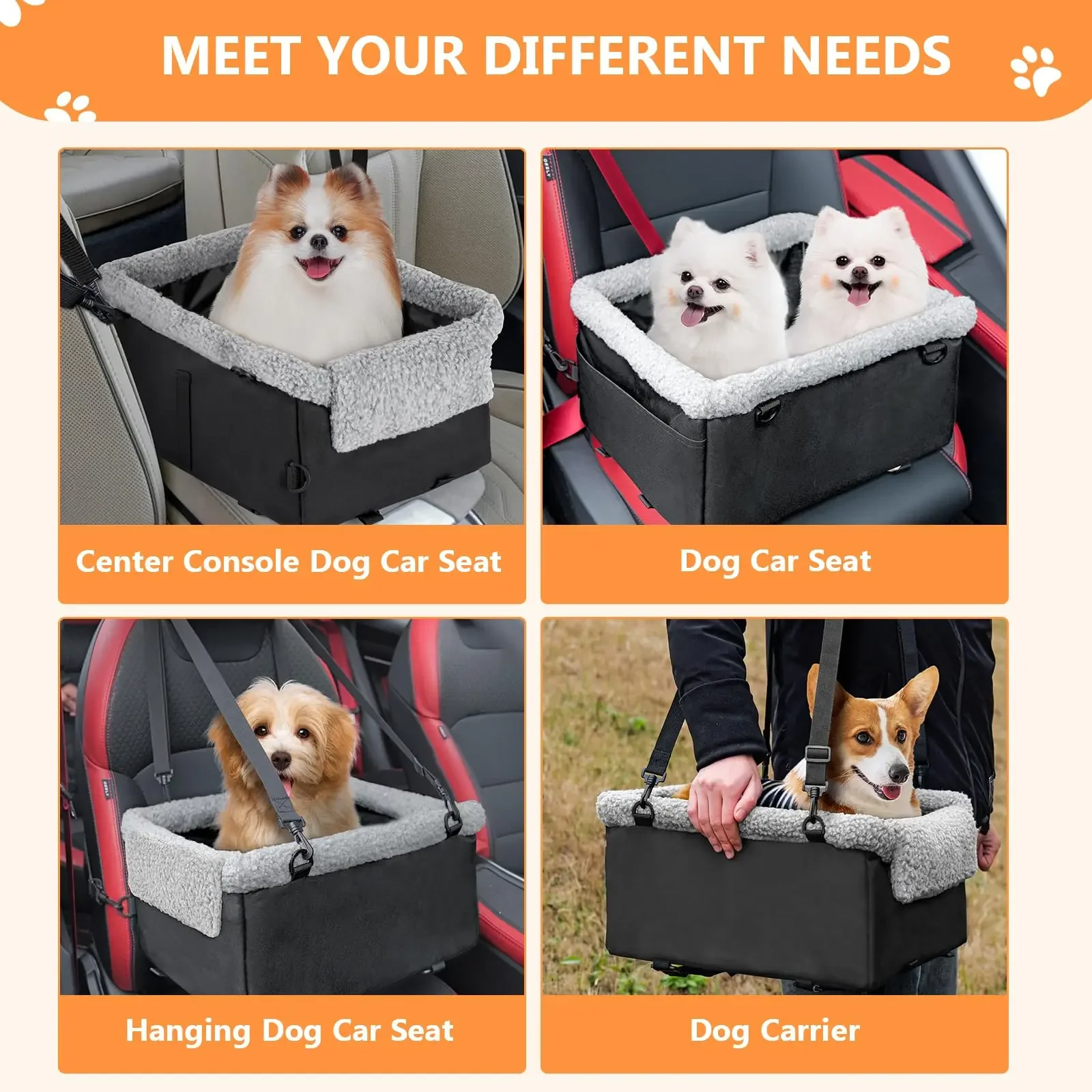 MEET YOUR DIFFERENT NEEDS

Center Console Dog Car Seat

Dog Car Seat

Hanging Dog Car Seat

Dog Carrier