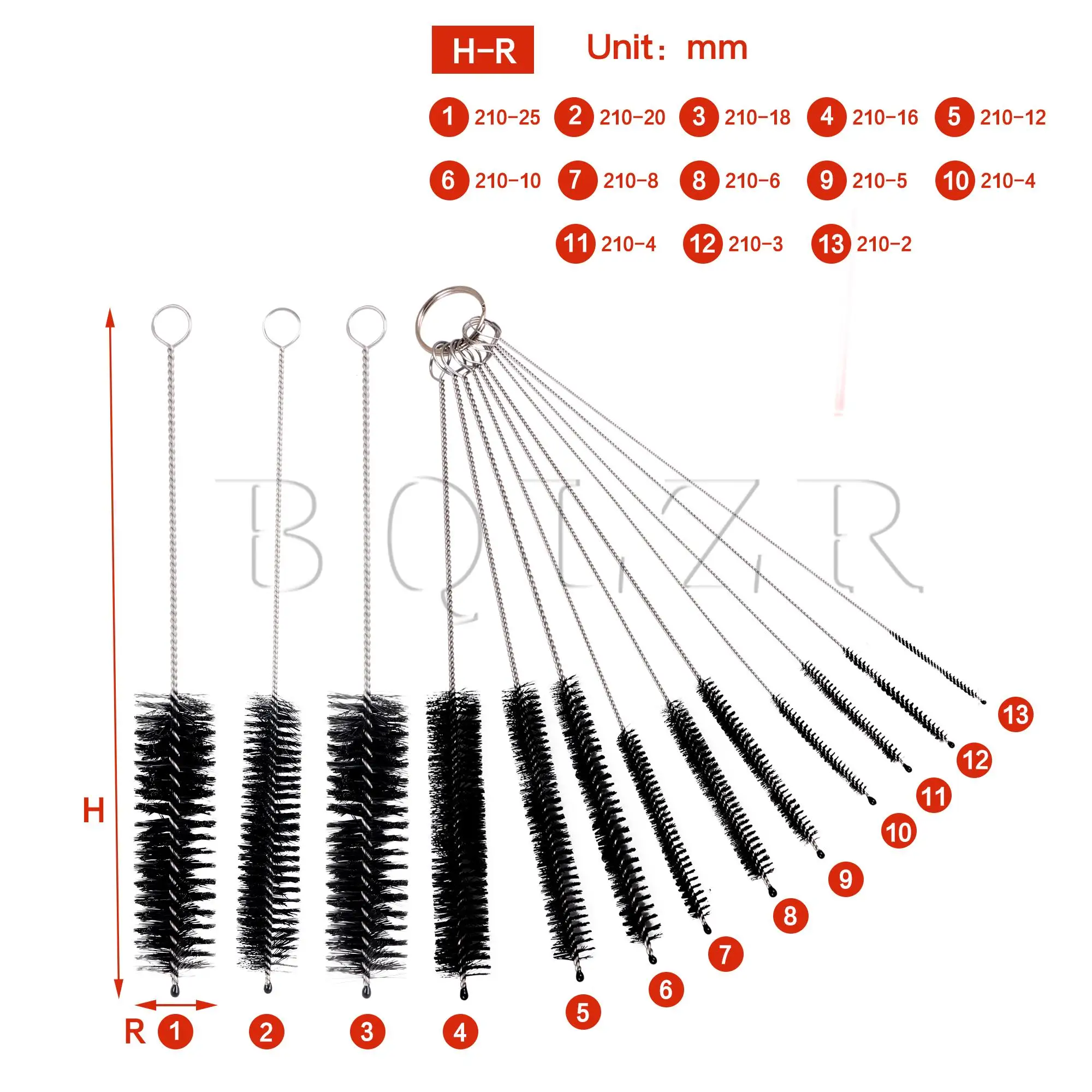 H-R Unit：mm

1 210-25 2 210-20 3 210-18 4 210-16 5 210-12

6 210-10 7 210-8 8 210-6 9 210-5 10 210-4

11 210-4 12 210-3 13 210-2

BQLZR

H

R

1 2 3 4 5 6 7 8 9 10 11 12 13