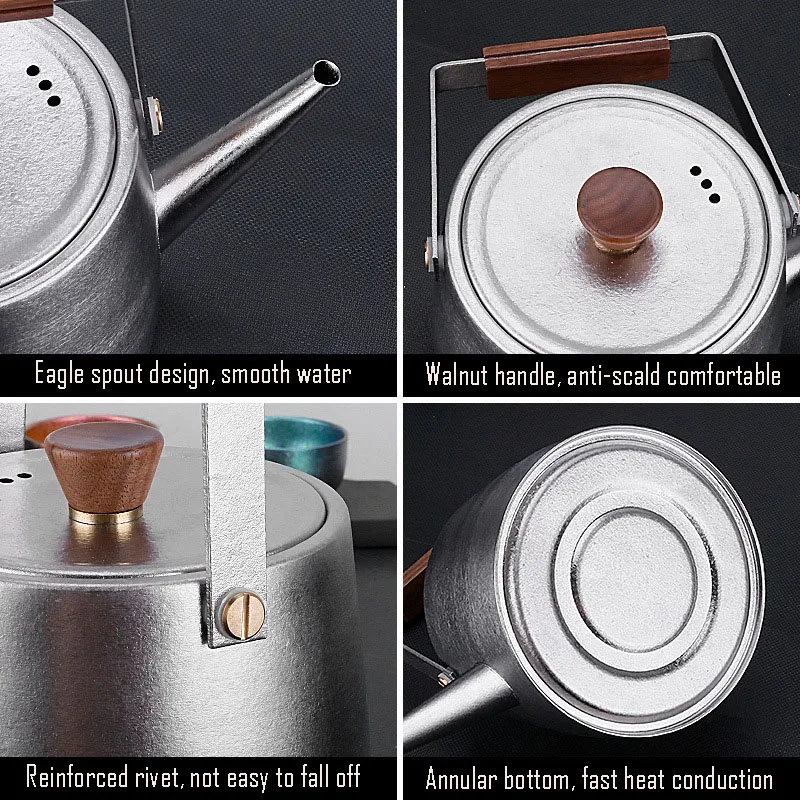 Eagle spout design, smooth water

Walnut handle, anti-scald comfortable

Reinforced rivet, not easy to fall off

Annular bottom, fast heat conduction