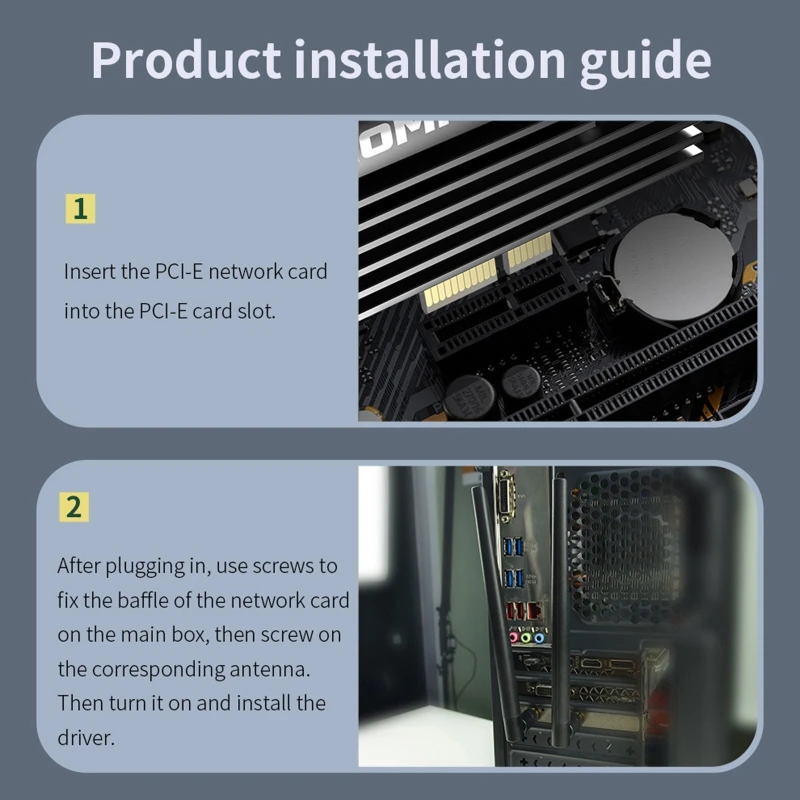 Product installation guide

1

Insert the PCI-E network card into the PCI-E card slot.

2

After plugging in, use screws to fix the baffle of the network card on the main box, then screw on the corresponding antenna. Then turn it on and install the driver.