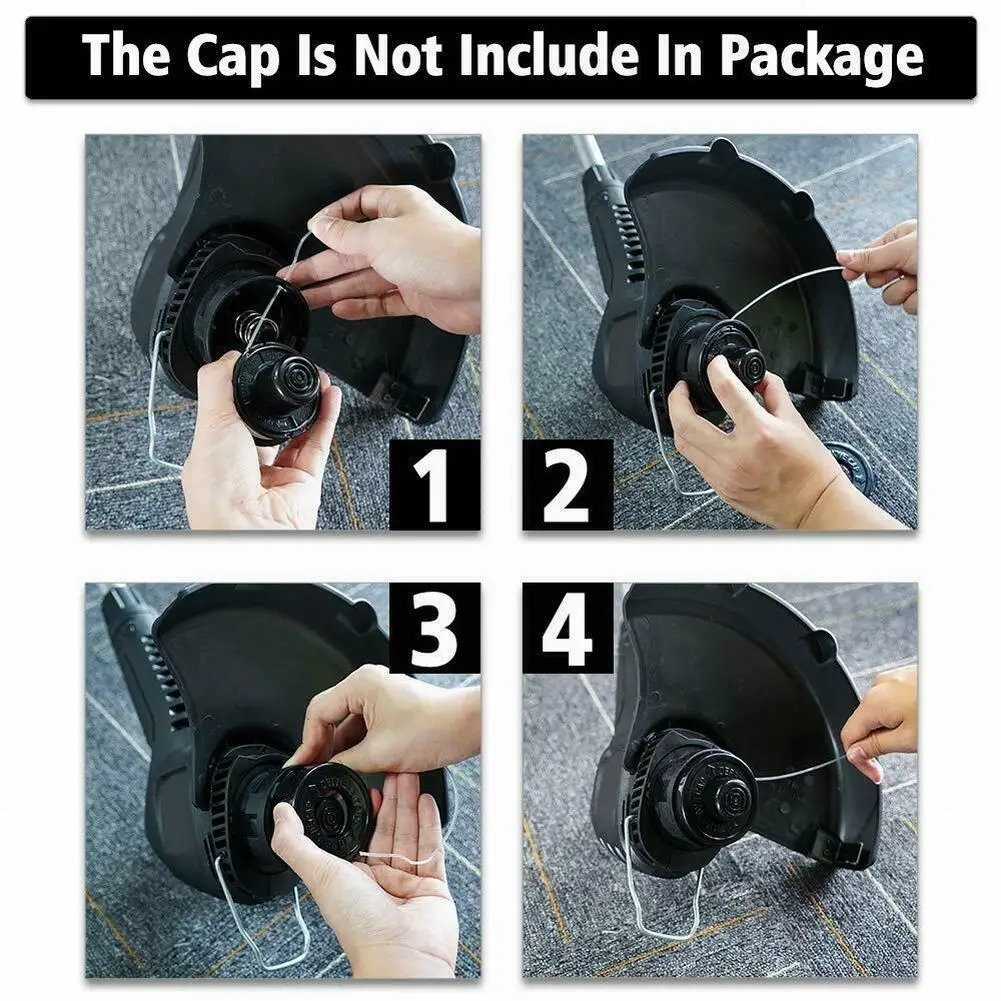 The Cap Is Not Include In Package

1

2

3

4