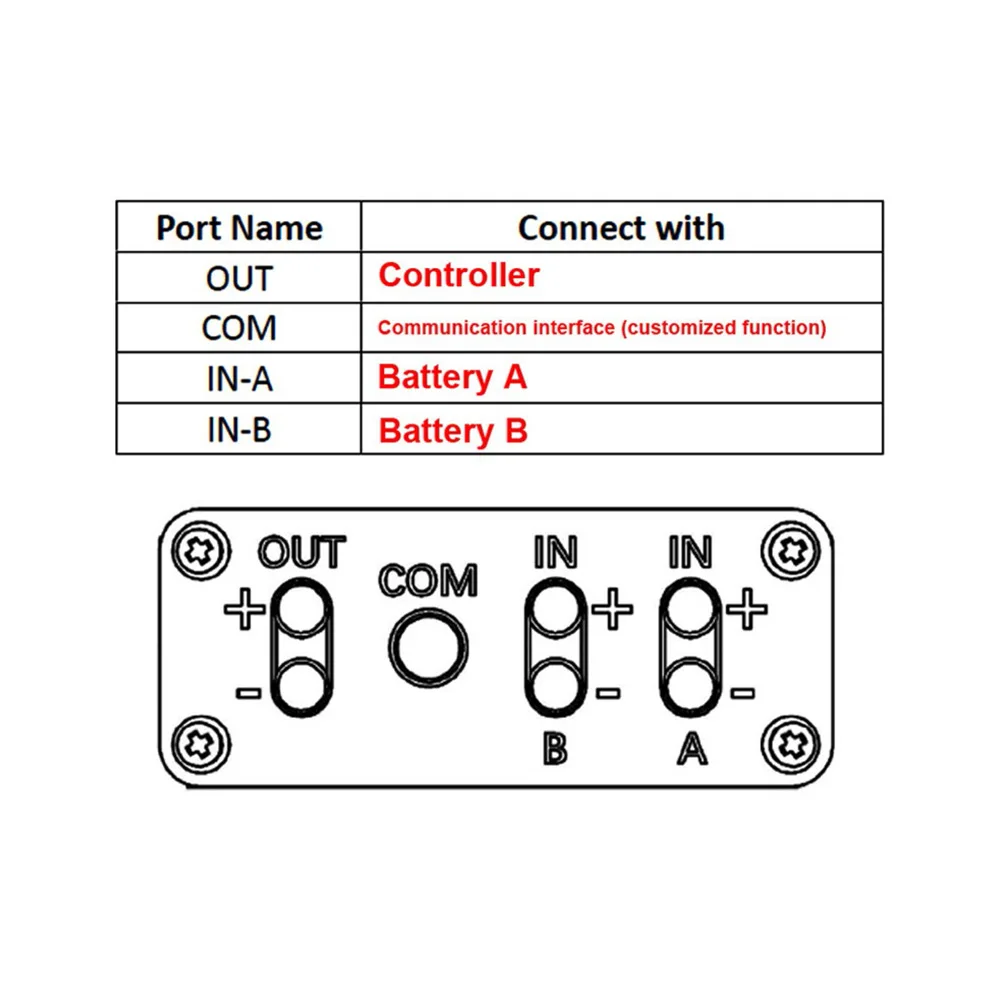 | Port Name | Connect with |
|---|---|
| OUT | Controller |
| COM | Communication interface (customized function) |
| IN-A | Battery A |
| IN-B | Battery B |

OUT
+
-
COM
IN
+
-
B
IN
+
-
A