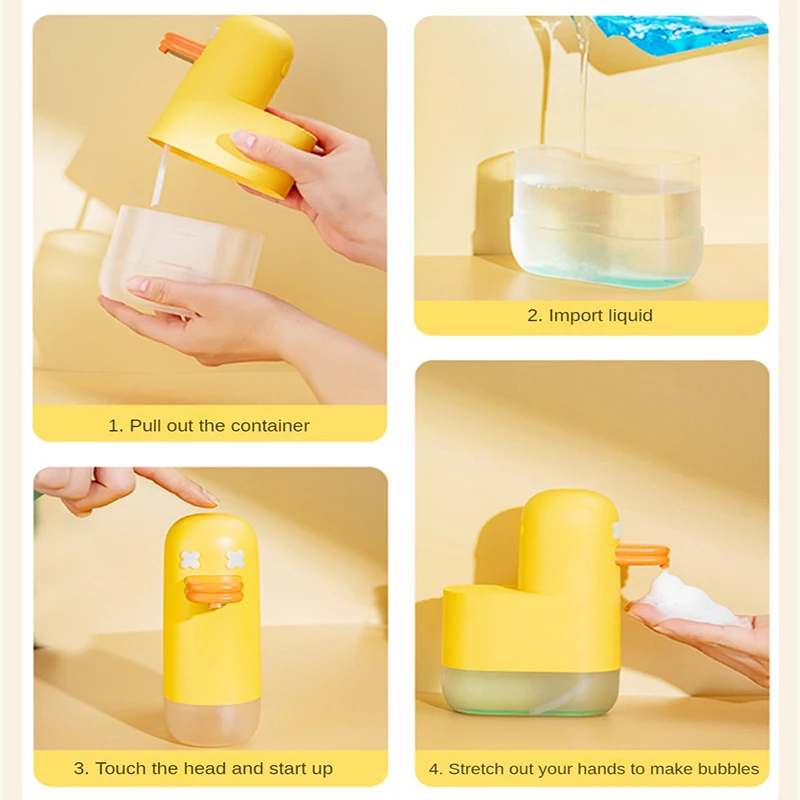 1. Pull out the container

2. Import liquid

3. Touch the head and start up

4. Stretch out your hands to make bubbles