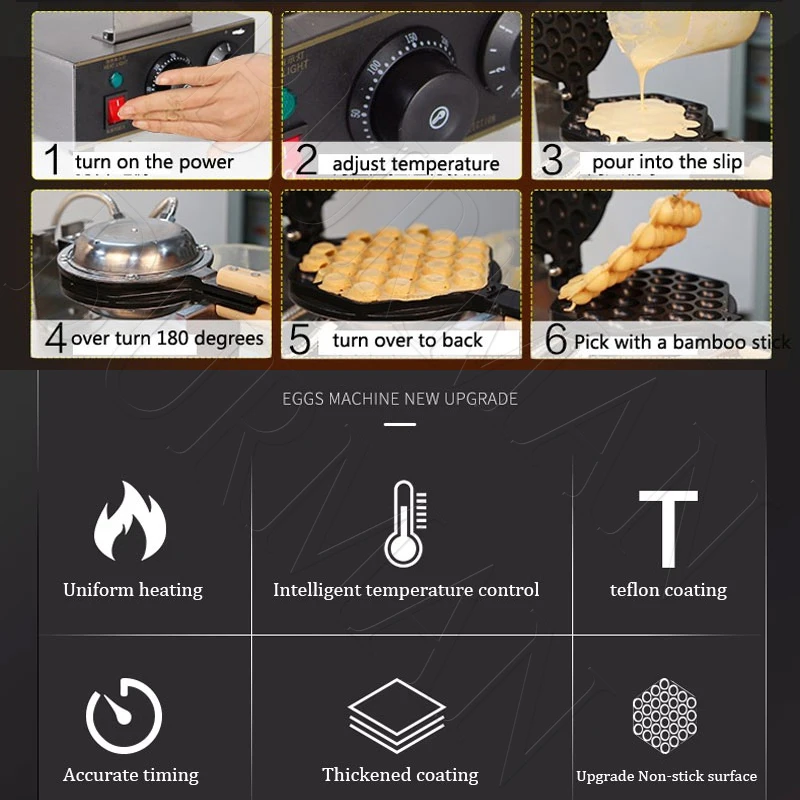 1 turn on the power

2 adjust temperature

3 pour into the slip

4 over turn 180 degrees

5 turn over to back

6 Pick with a bamboo stick

EGGS MACHINE NEW UPGRADE

Uniform heating

Intelligent temperature control

T

teflon coating

Accurate timing

Thickened coating

Upgrade Non-stick surface