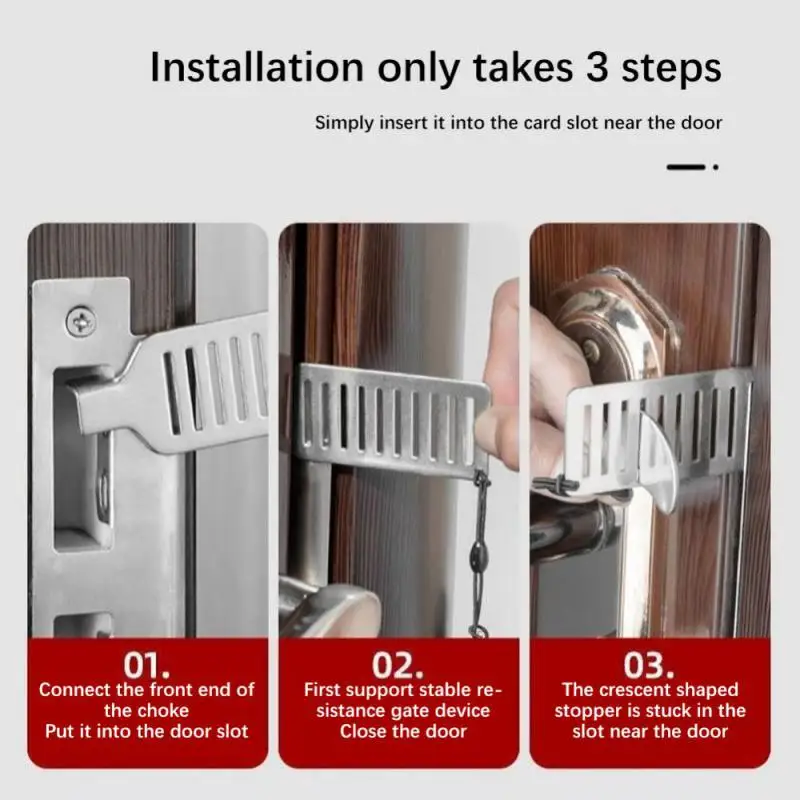 Installation only takes 3 steps

Simply insert it into the card slot near the door

01.
Connect the front end of the choke
Put it into the door slot

02.
First support stable resistance gate device
Close the door

03.
The crescent shaped stopper is stuck in the slot near the door