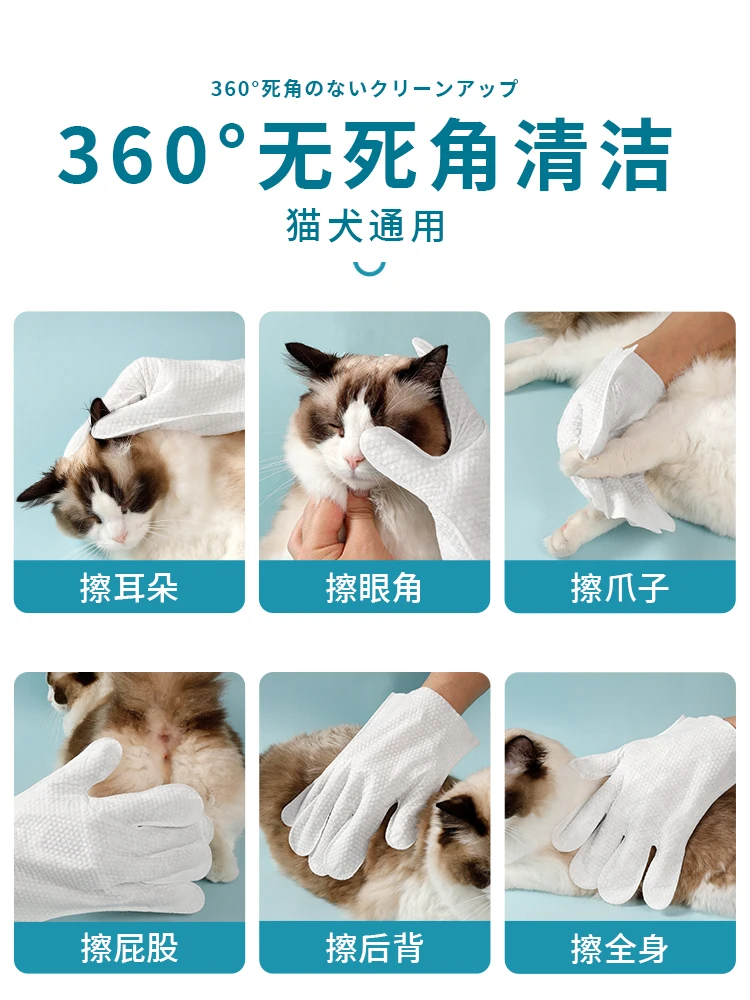 360°死角のないクリーンアップ

360°无死角清洁

猫犬通用

擦耳朵

擦眼角

擦爪子

擦屁股

擦后背

擦全身