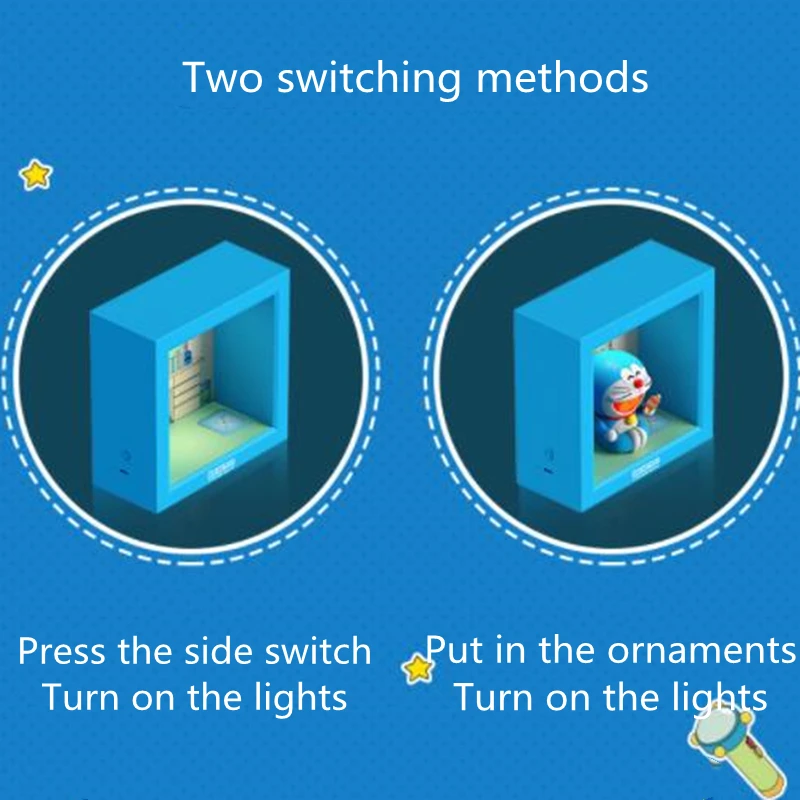 Two switching methods

Press the side switch
Turn on the lights

Put in the ornaments
Turn on the lights