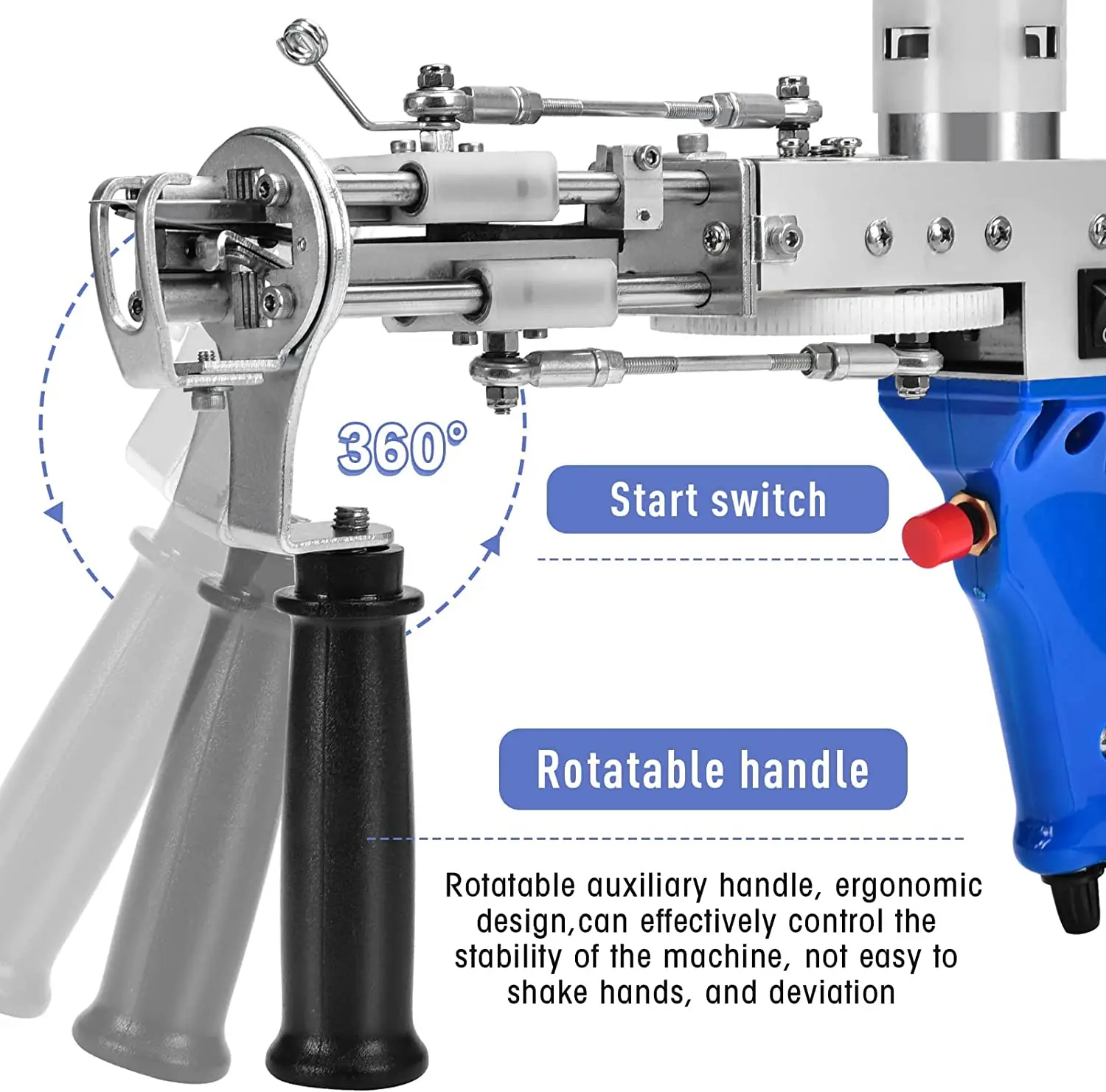 360°

Start switch

Rotatable handle

Rotatable auxiliary handle, ergonomic design,can effectively control the stability of the machine, not easy to shake hands, and deviation