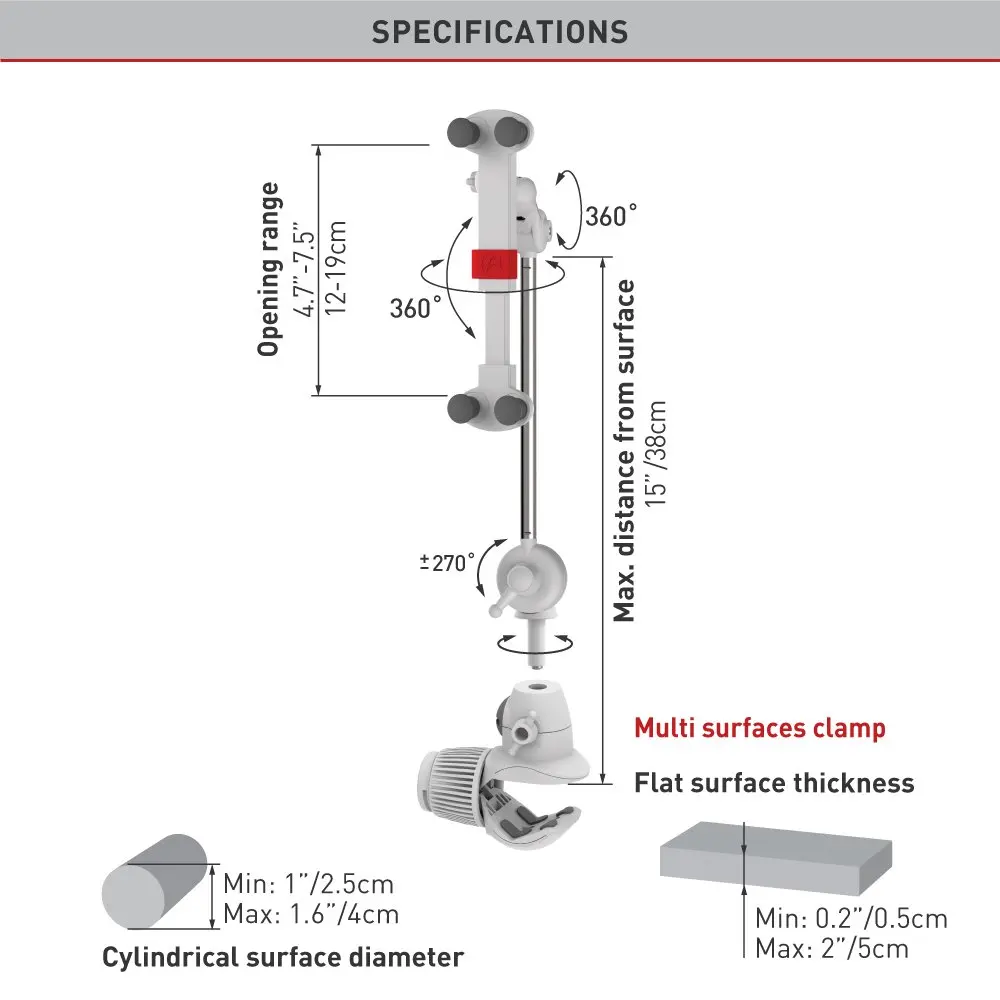 SPECIFICATIONS

Opening range
4.7"-7.5"
12-19cm

360°

360°

Max. distance from surface
15"/38cm

±270°

Multi surfaces clamp

Flat surface thickness

Min: 1"/2.5cm
Max: 1.6"/4cm

Cylindrical surface diameter

Min: 0.2"/0.5cm
Max: 2"/5cm