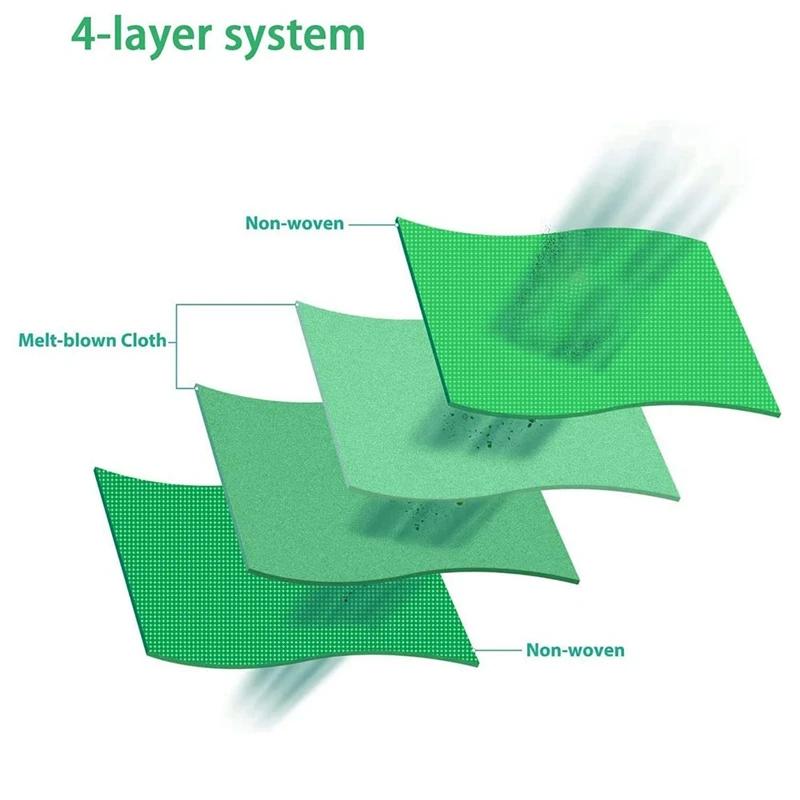 4-layer system

Non-woven

Melt-blown Cloth

Non-woven