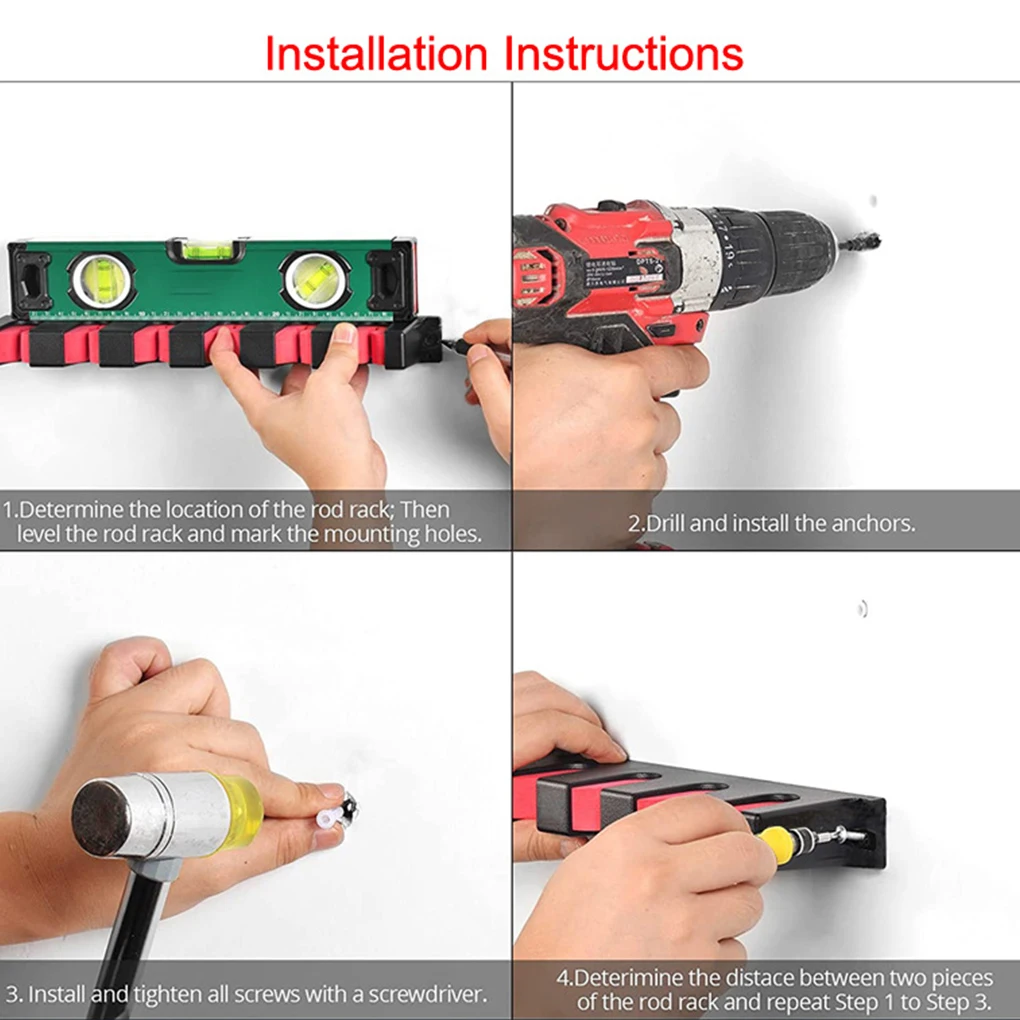 Installation Instructions

1.Determine the location of the rod rack; Then level the rod rack and mark the mounting holes.

2.Drill and install the anchors.

3. Install and tighten all screws with a screwdriver.

4.Deterimine the distace between two pieces of the rod rack and repeat Step 1 to Step 3.