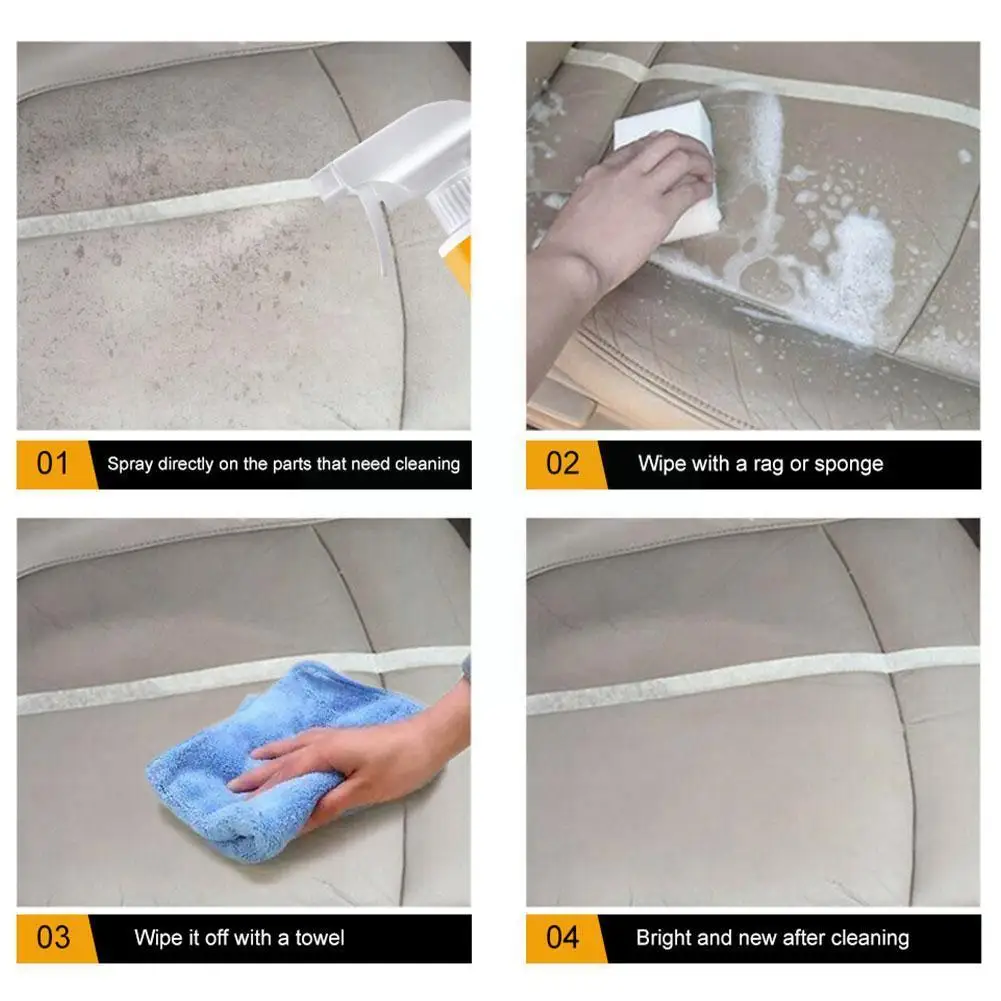 01 Spray directly on the parts that need cleaning

02 Wipe with a rag or sponge

03 Wipe it off with a towel

04 Bright and new after cleaning