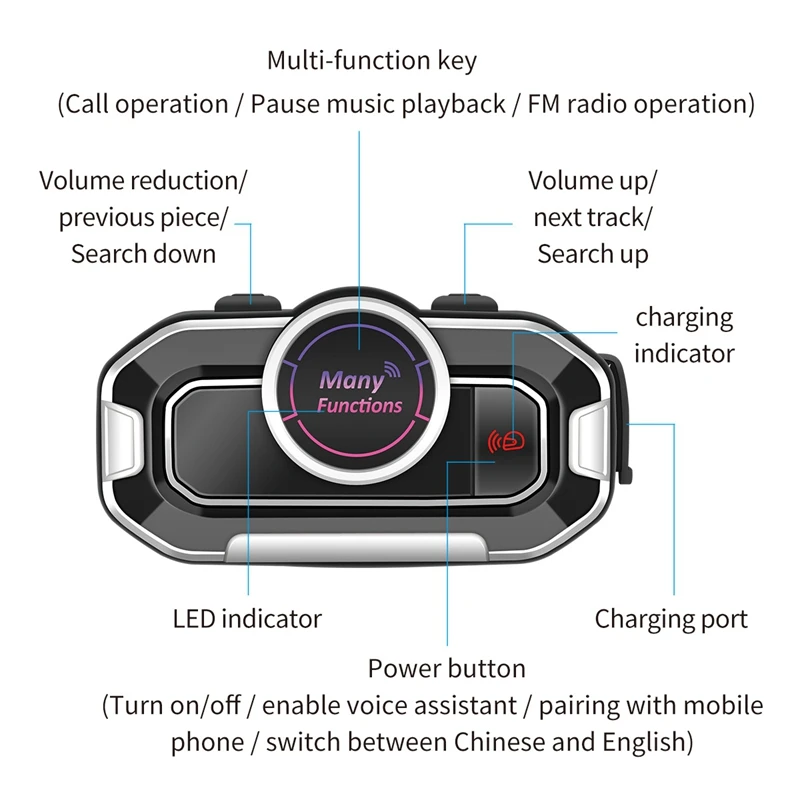 Multi-function key
(Call operation / Pause music playback / FM radio operation)

Volume reduction/ previous piece/ Search down

Volume up/ next track/ Search up

charging indicator

Many Functions

LED indicator

Charging port

Power button
(Turn on/off / enable voice assistant / pairing with mobile phone / switch between Chinese and English)