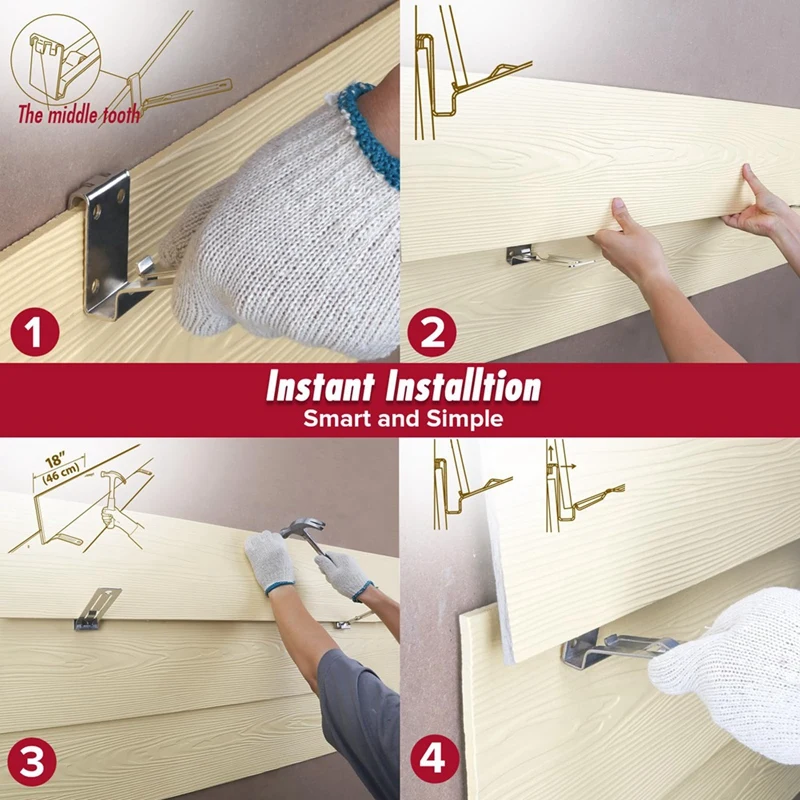 The middle tooth

1

2

Instant Installtion
Smart and Simple

18"
(46 cm)

3

4