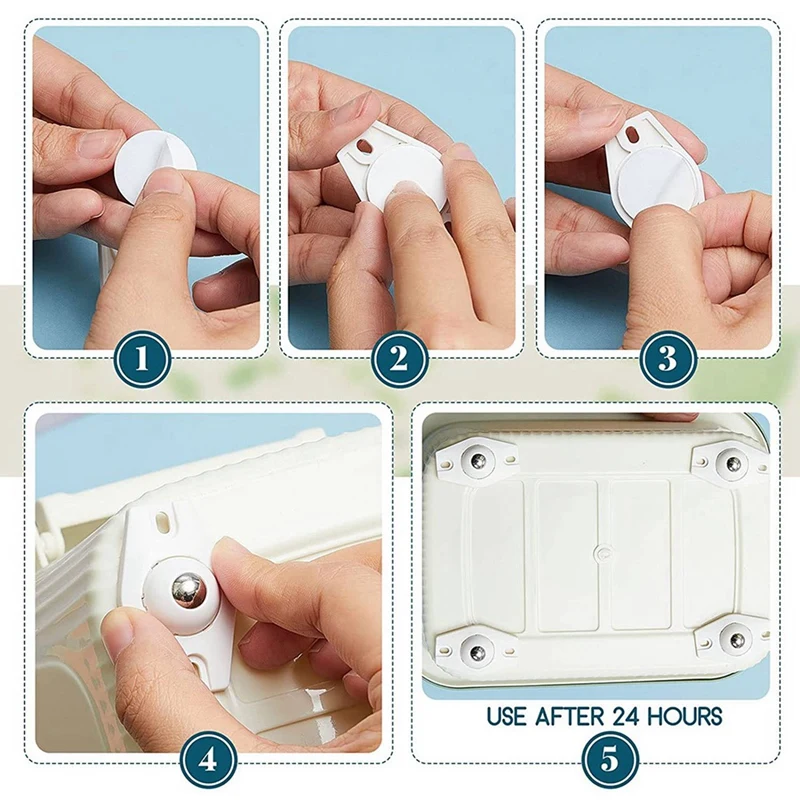 1

2

3

4

USE AFTER 24 HOURS

5