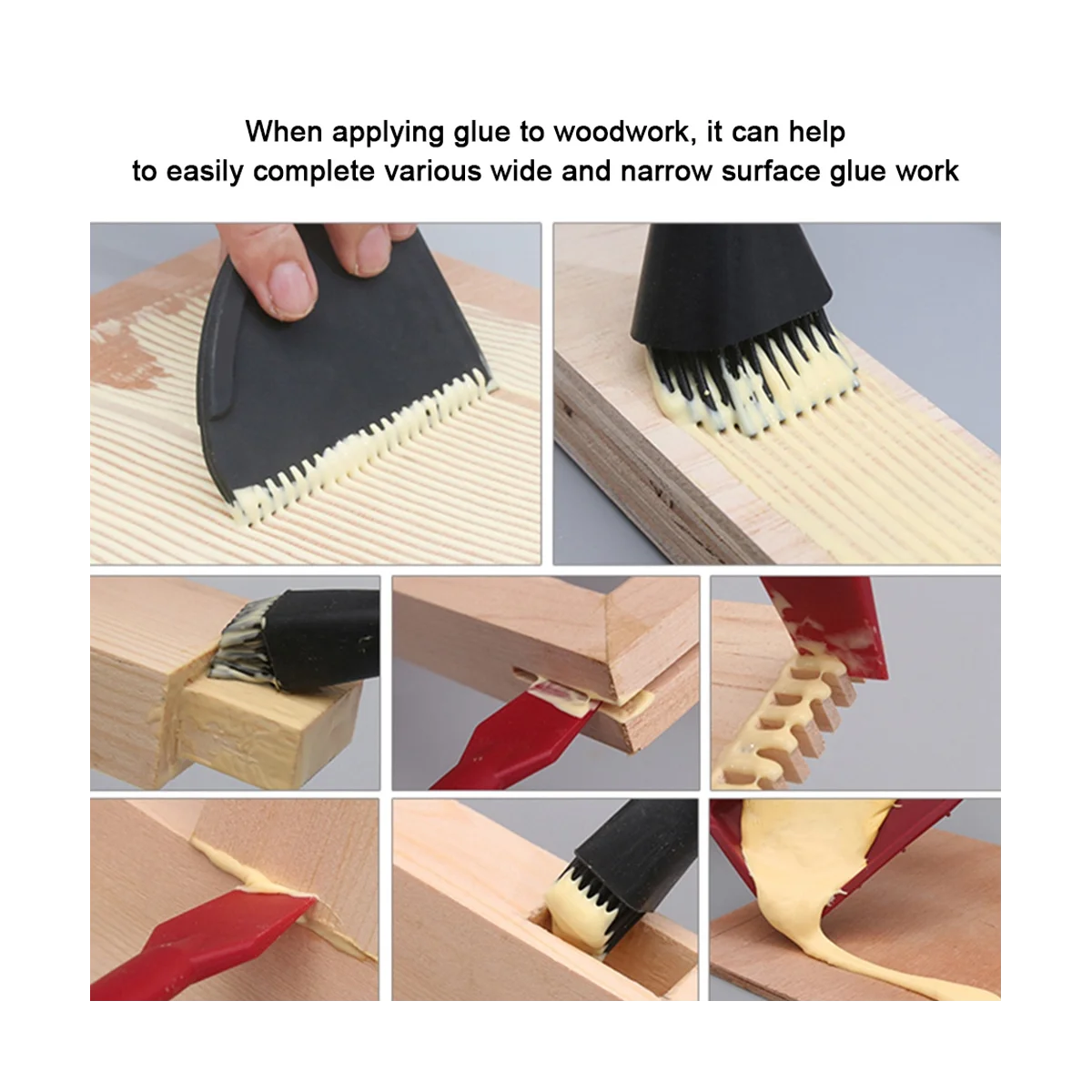 When applying glue to woodwork, it can help
to easily complete various wide and narrow surface glue work