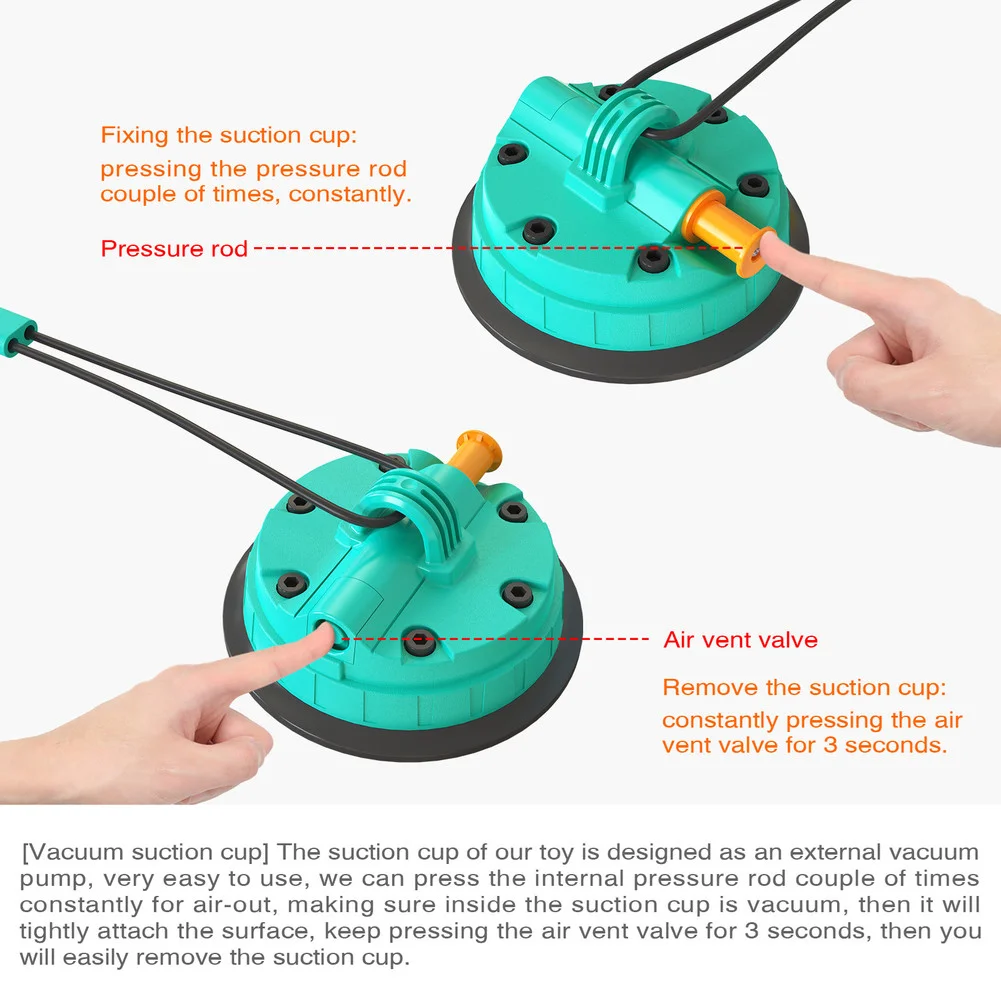 Fixing the suction cup:
pressing the pressure rod couple of times, constantly.

Pressure rod

Air vent valve

Remove the suction cup:
constantly pressing the air vent valve for 3 seconds.

[Vacuum suction cup] The suction cup of our toy is designed as an external vacuum pump, very easy to use, we can press the internal pressure rod couple of times constantly for air-out, making sure inside the suction cup is vacuum, then it will tightly attach the surface, keep pressing the air vent valve for 3 seconds, then you will easily remove the suction cup.