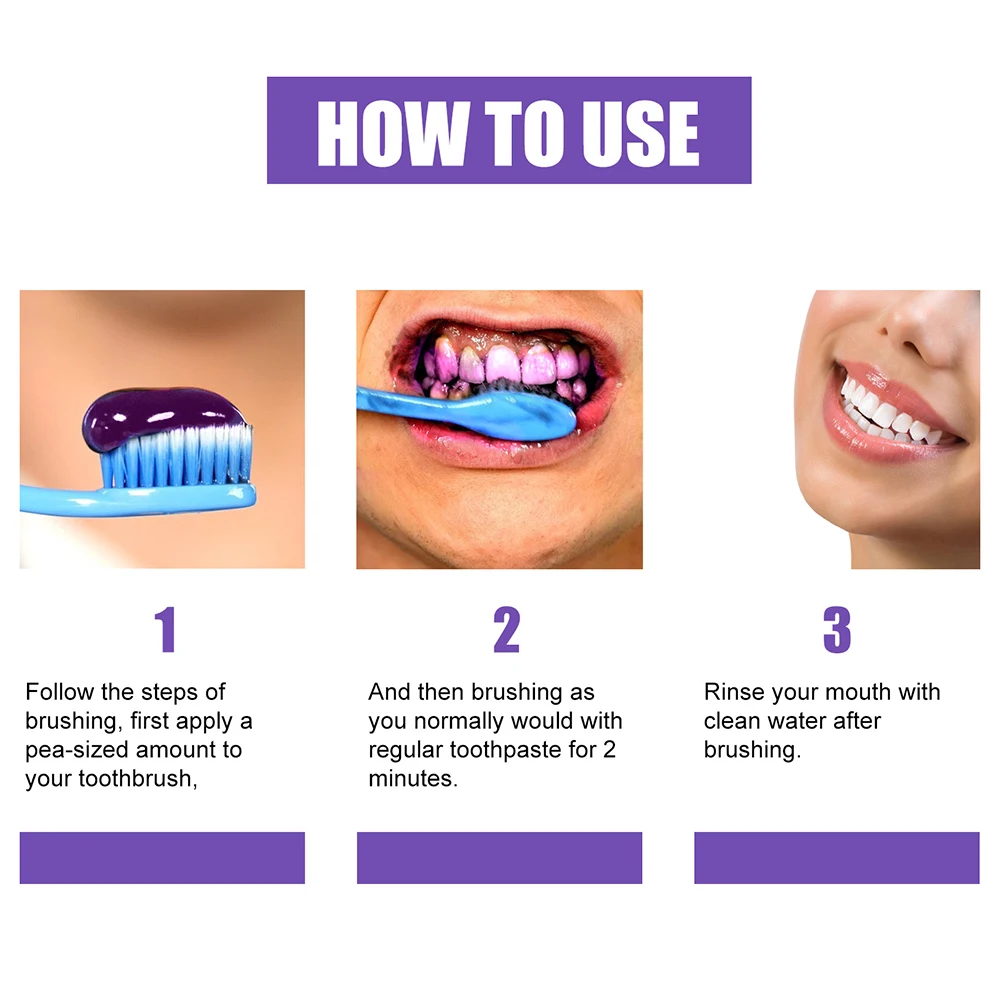 HOW TO USE

1

Follow the steps of brushing, first apply a pea-sized amount to your toothbrush,

2

And then brushing as you normally would with regular toothpaste for 2 minutes.

3

Rinse your mouth with clean water after brushing.