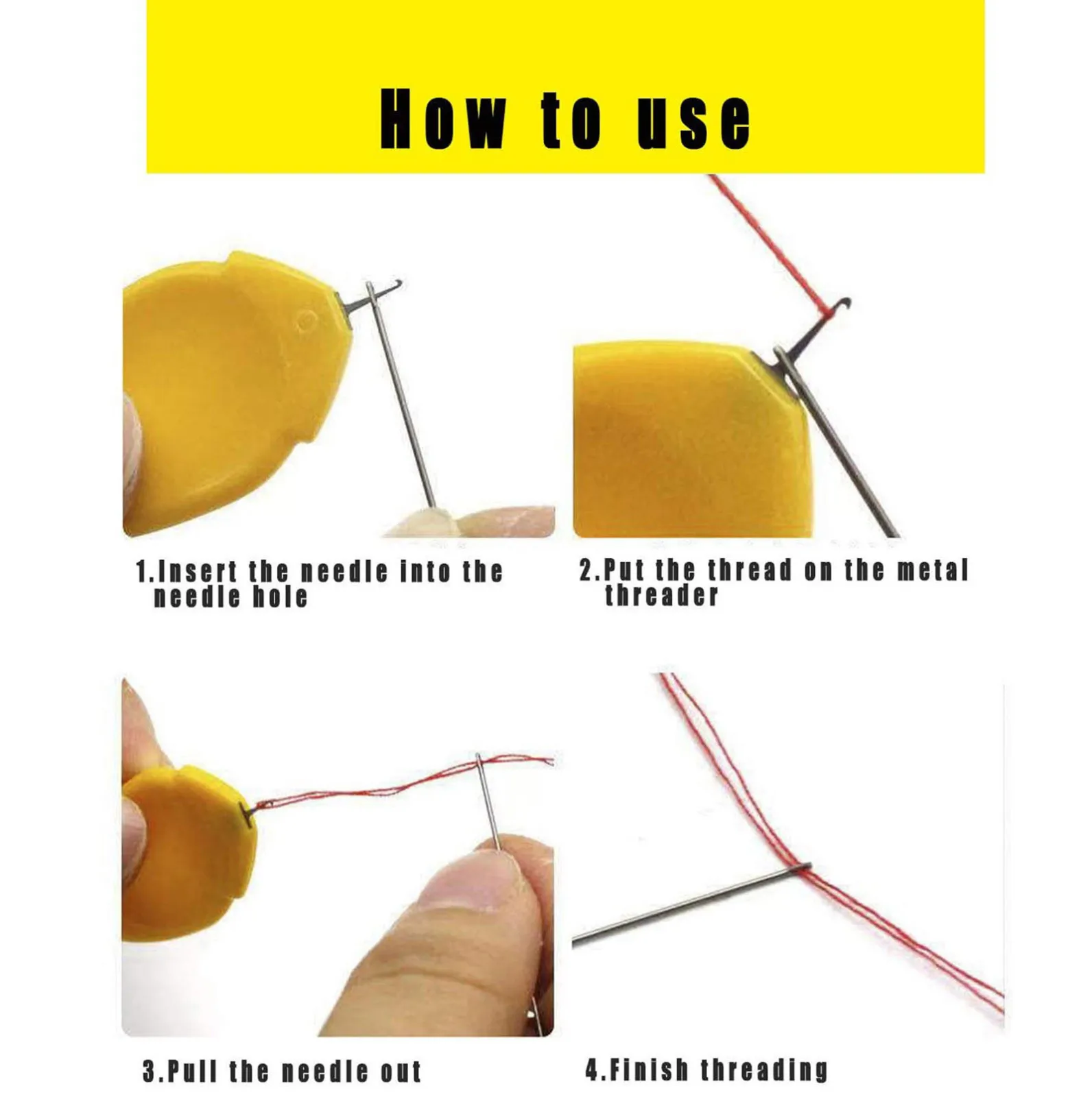 How to use

1.Insert the needle into the needle hole

2.Put the thread on the metal threader

3.Pull the needle out

4.Finish threading