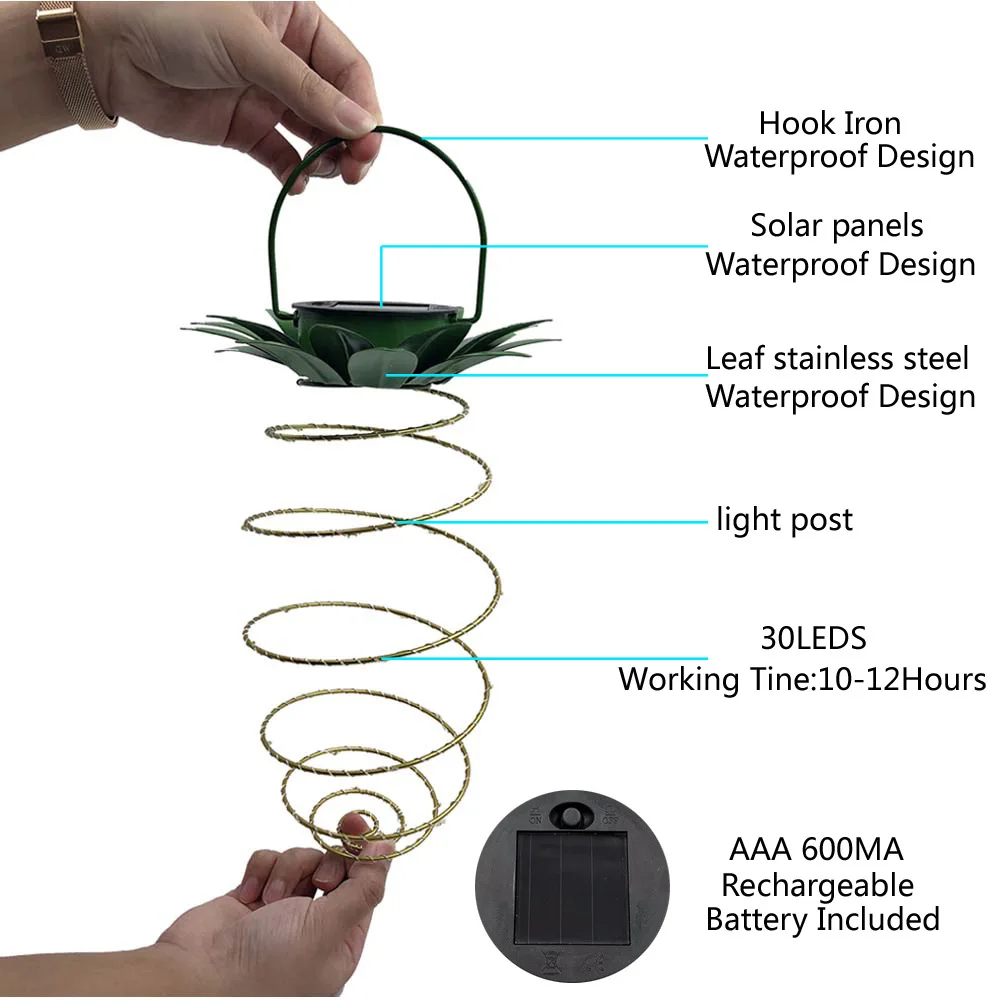 Hook Iron
Waterproof Design

Solar panels
Waterproof Design

Leaf stainless steel
Waterproof Design

light post

30LEDS
Working Tine:10-12Hours

ON OFF

AAA 600MA
Rechargeable
Battery Included