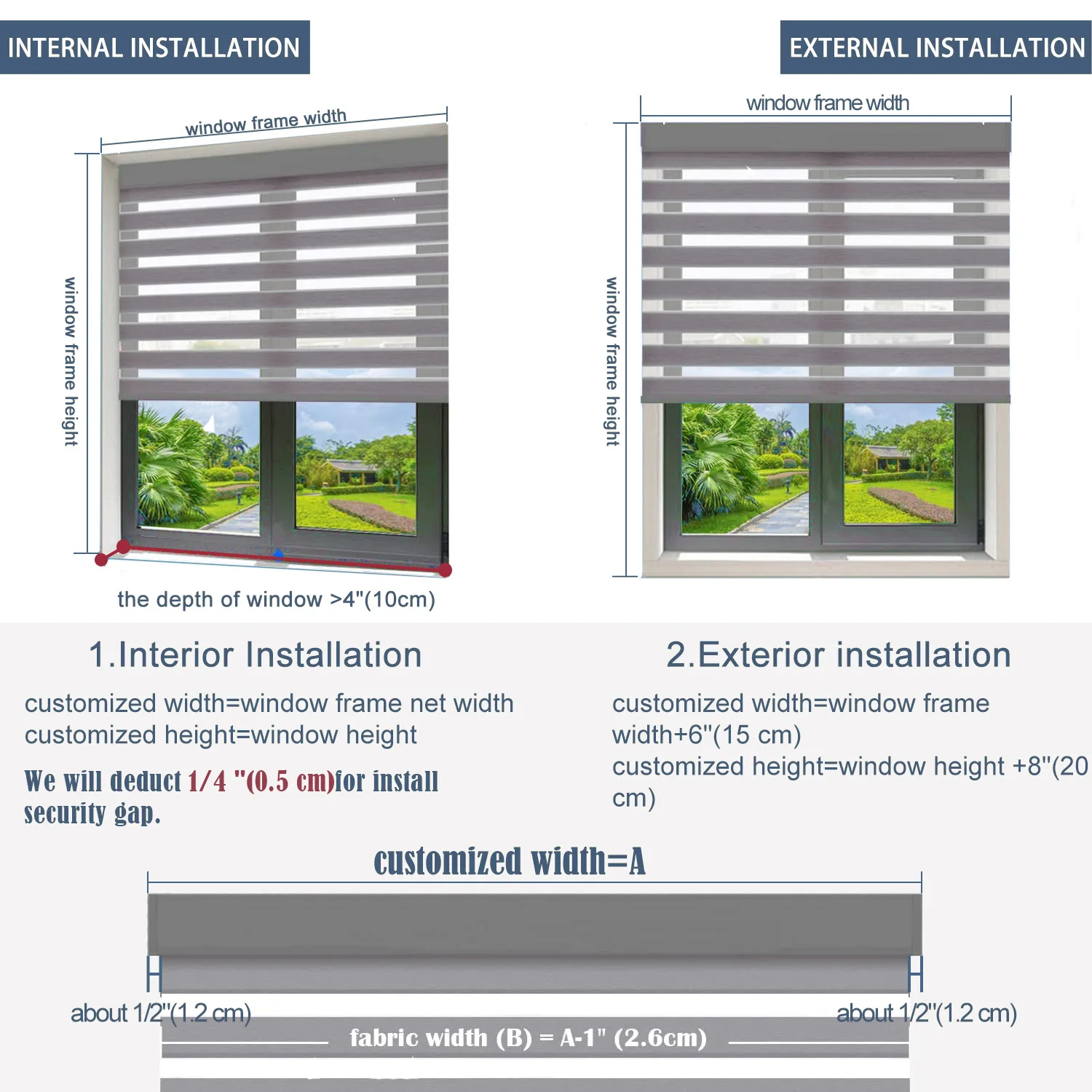 INTERNAL INSTALLATION

EXTERNAL INSTALLATION

window frame width

window frame height

the depth of window >4"(10cm)

window frame width

window frame height

1.Interior Installation

customized width=window frame net width
customized height=window height

We will deduct 1/4 "(0.5 cm)for install security gap.

2.Exterior installation

customized width=window frame width+6"(15 cm)
customized height=window height +8"(20 cm)

customized width=A

about 1/2"(1.2 cm)

about 1/2"(1.2 cm)

fabric width (B) = A-1" (2.6cm)