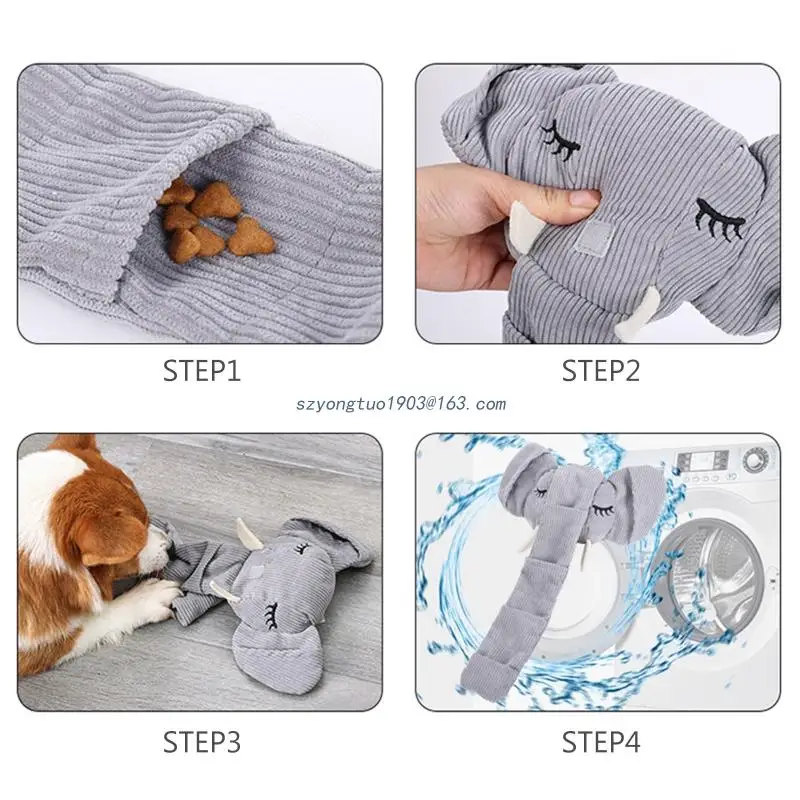 STEP1

STEP2

szyongtuo1903@163. com

STEP3

STEP4