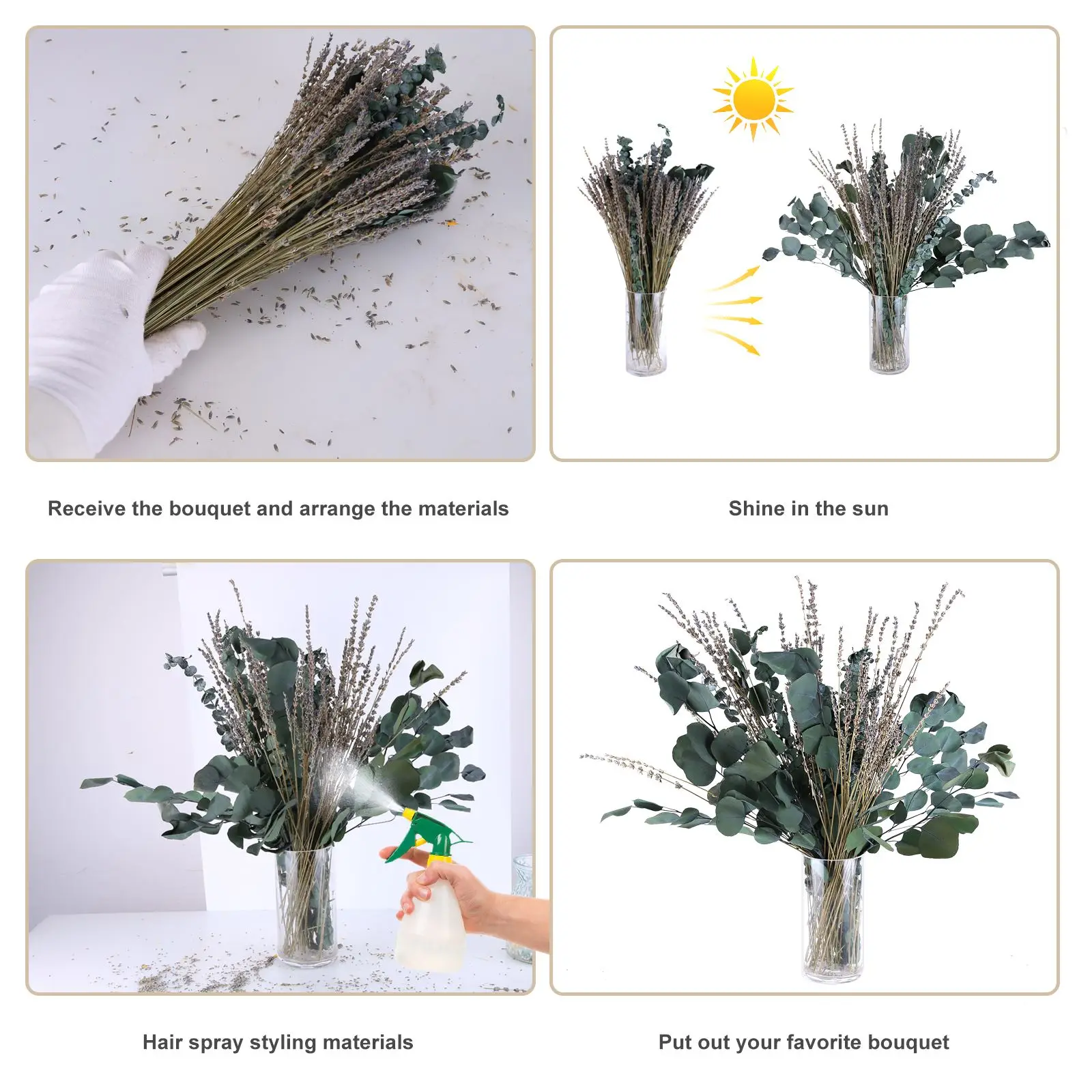 Receive the bouquet and arrange the materials

Shine in the sun

Hair spray styling materials

Put out your favorite bouquet