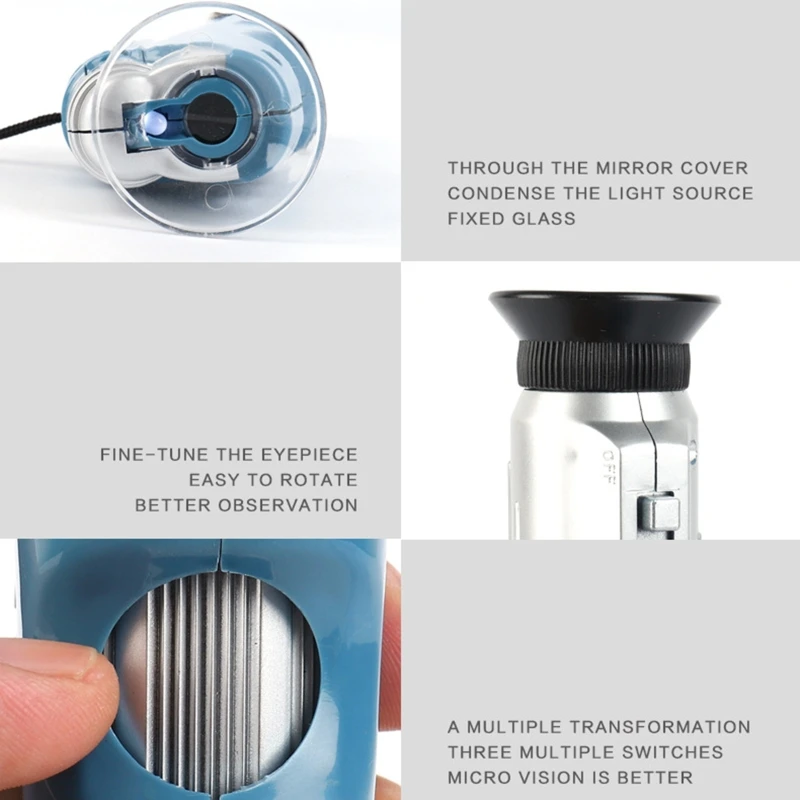 THROUGH THE MIRROR COVER
CONDENSE THE LIGHT SOURCE
FIXED GLASS

FINE-TUNE THE EYEPIECE
EASY TO ROTATE
BETTER OBSERVATION

OFF

A MULTIPLE TRANSFORMATION
THREE MULTIPLE SWITCHES
MICRO VISION IS BETTER