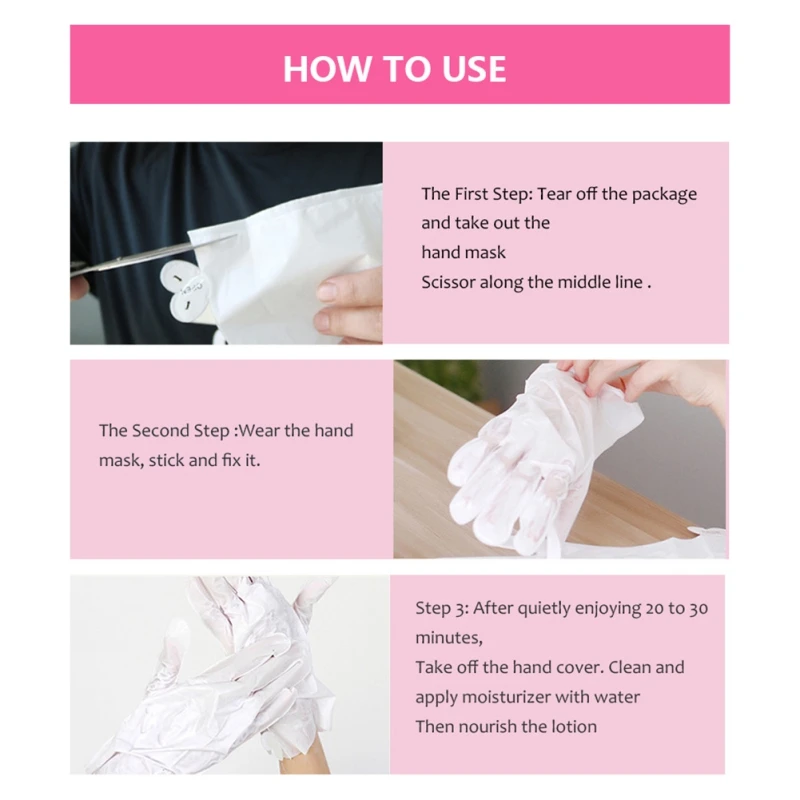 HOW TO USE

The First Step: Tear off the package and take out the hand mask
Scissor along the middle line .

The Second Step :Wear the hand mask, stick and fix it.

Step 3: After quietly enjoying 20 to 30 minutes,
Take off the hand cover. Clean and apply moisturizer with water
Then nourish the lotion