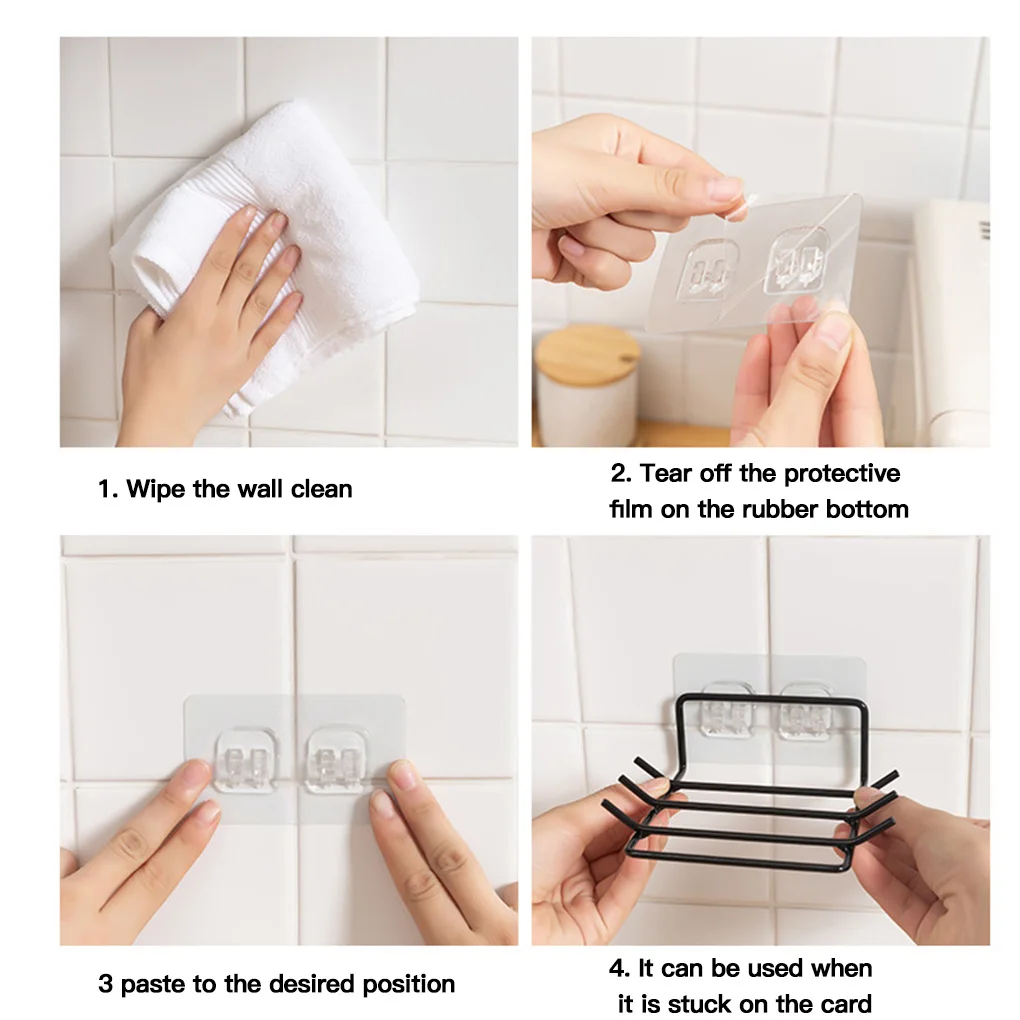 1. Wipe the wall clean

2. Tear off the protective film on the rubber bottom

3 paste to the desired position

4. It can be used when it is stuck on the card