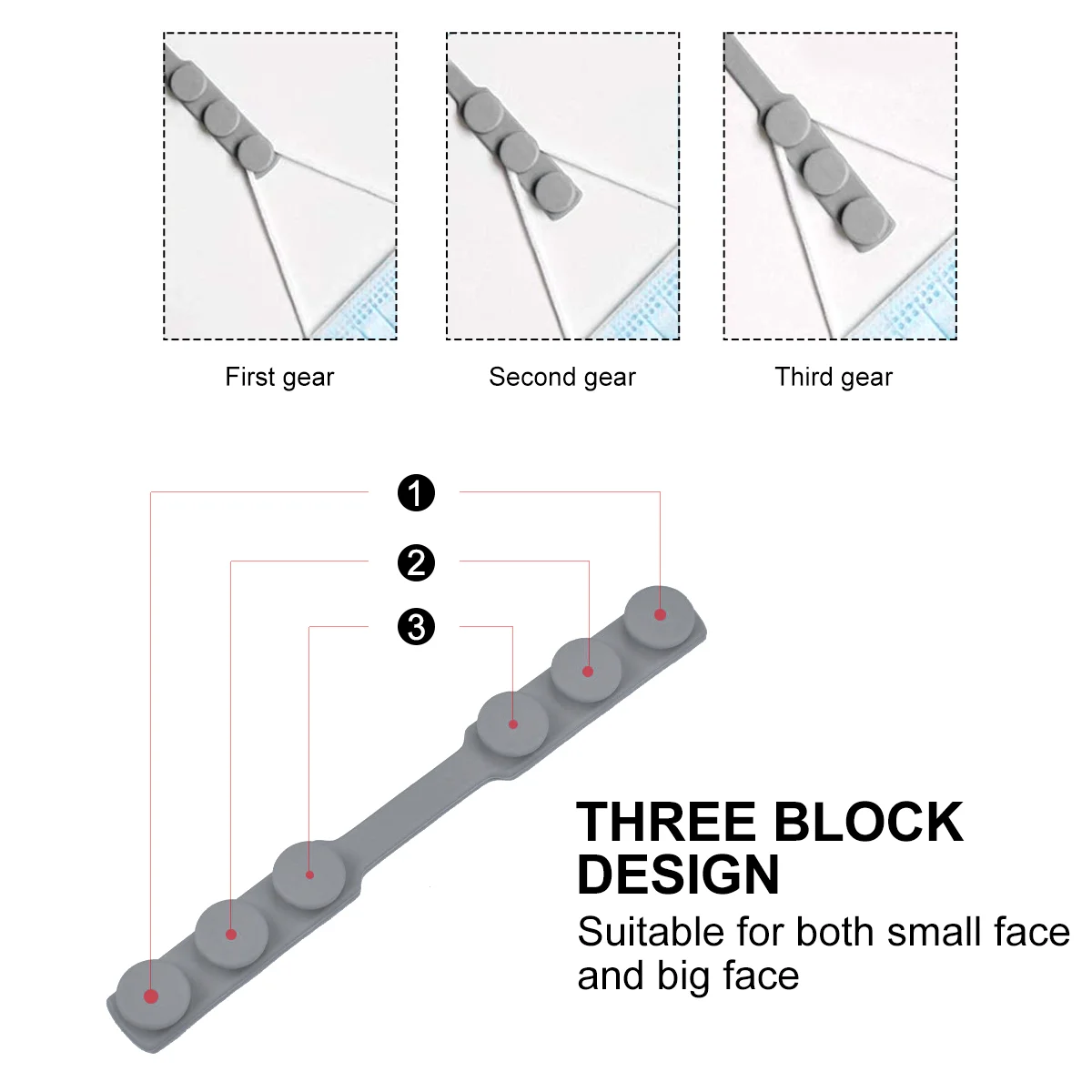 First gear

Second gear

Third gear

1

2

3

THREE BLOCK DESIGN

Suitable for both small face and big face