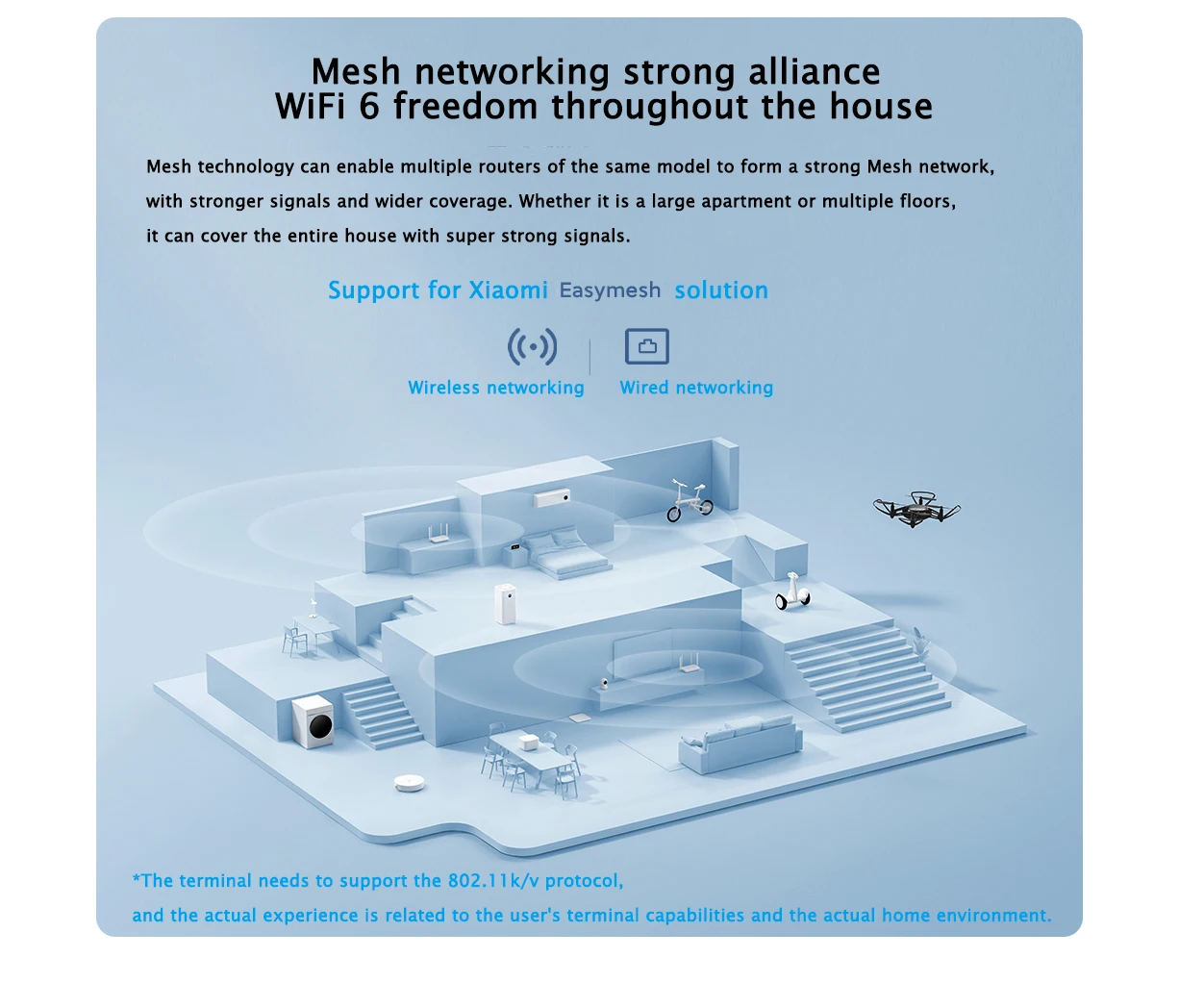 Mesh networking strong alliance
WiFi 6 freedom throughout the house

Mesh technology can enable multiple routers of the same model to form a strong Mesh network, with stronger signals and wider coverage. Whether it is a large apartment or multiple floors, it can cover the entire house with super strong signals.

Support for Xiaomi Easymesh solution

Wireless networking

Wired networking

*The terminal needs to support the 802.11k/v protocol,
and the actual experience is related to the user's terminal capabilities and the actual home environment.