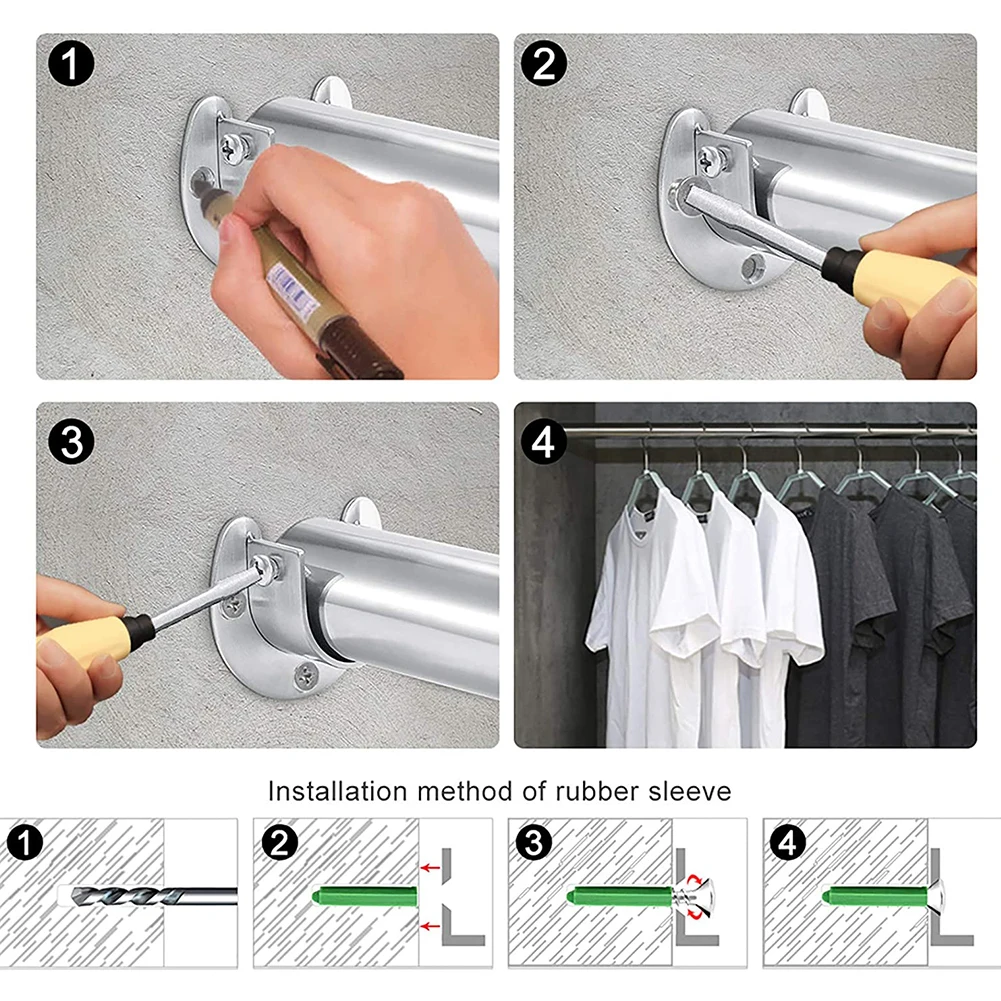 1

2

3

4

Installation method of rubber sleeve

1

2

3

4