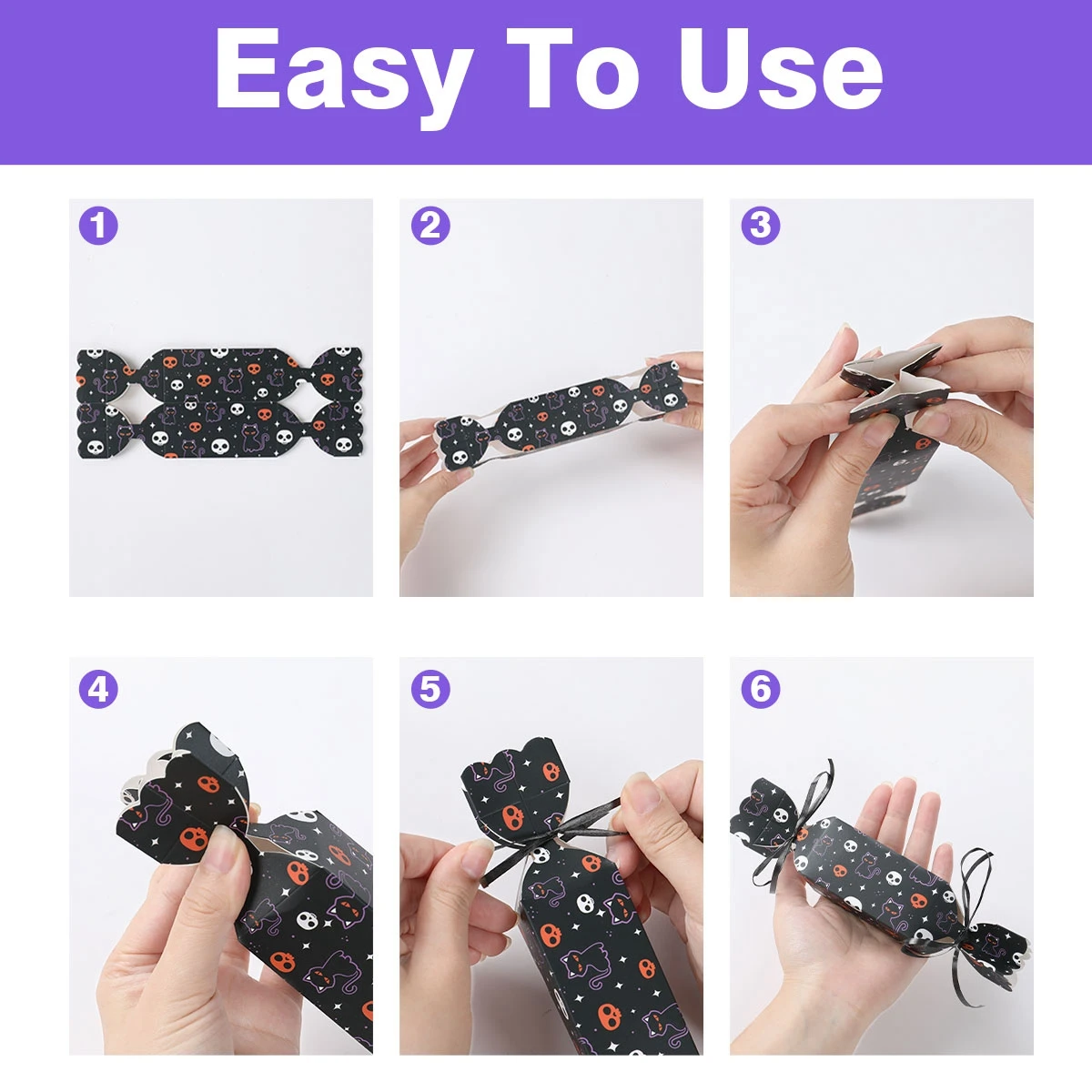 Easy To Use

1

2

3

4

5

6