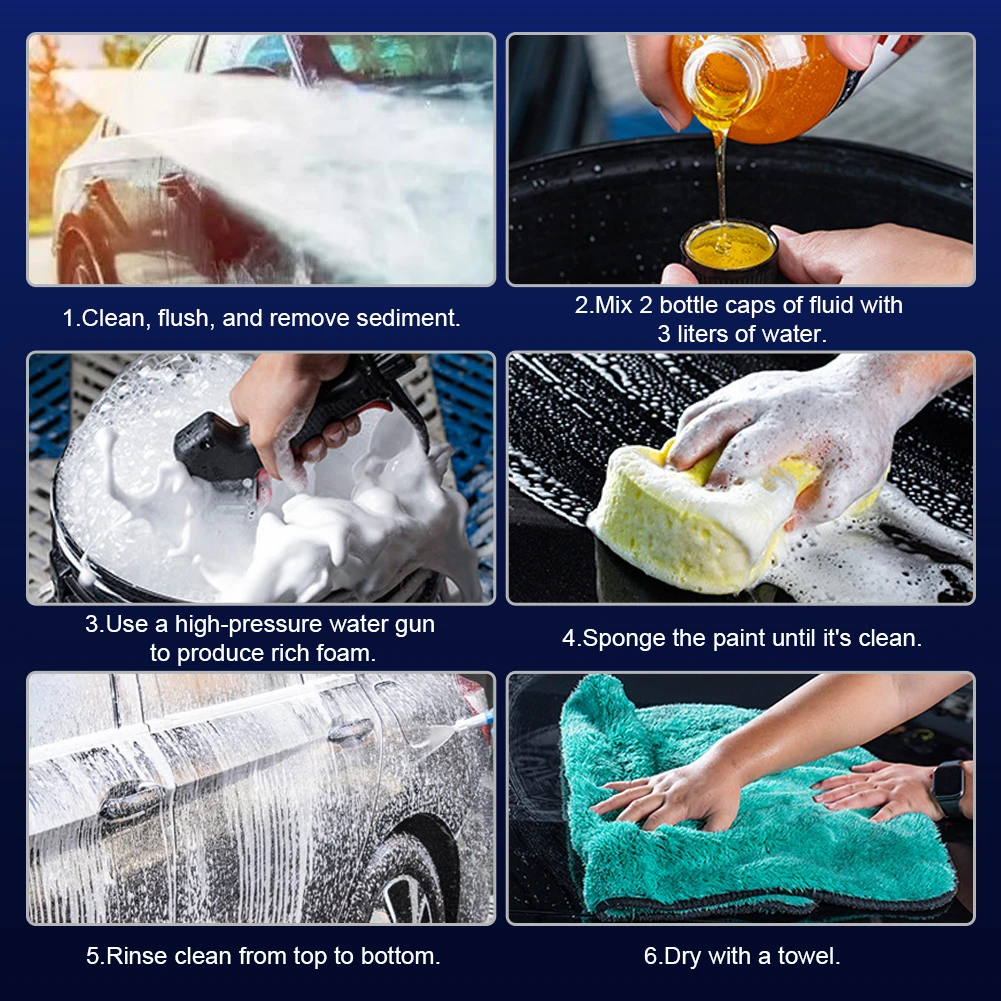 1.Clean, flush, and remove sediment.

2.Mix 2 bottle caps of fluid with 3 liters of water.

3.Use a high-pressure water gun to produce rich foam.

4.Sponge the paint until it's clean.

5.Rinse clean from top to bottom.

6.Dry with a towel.