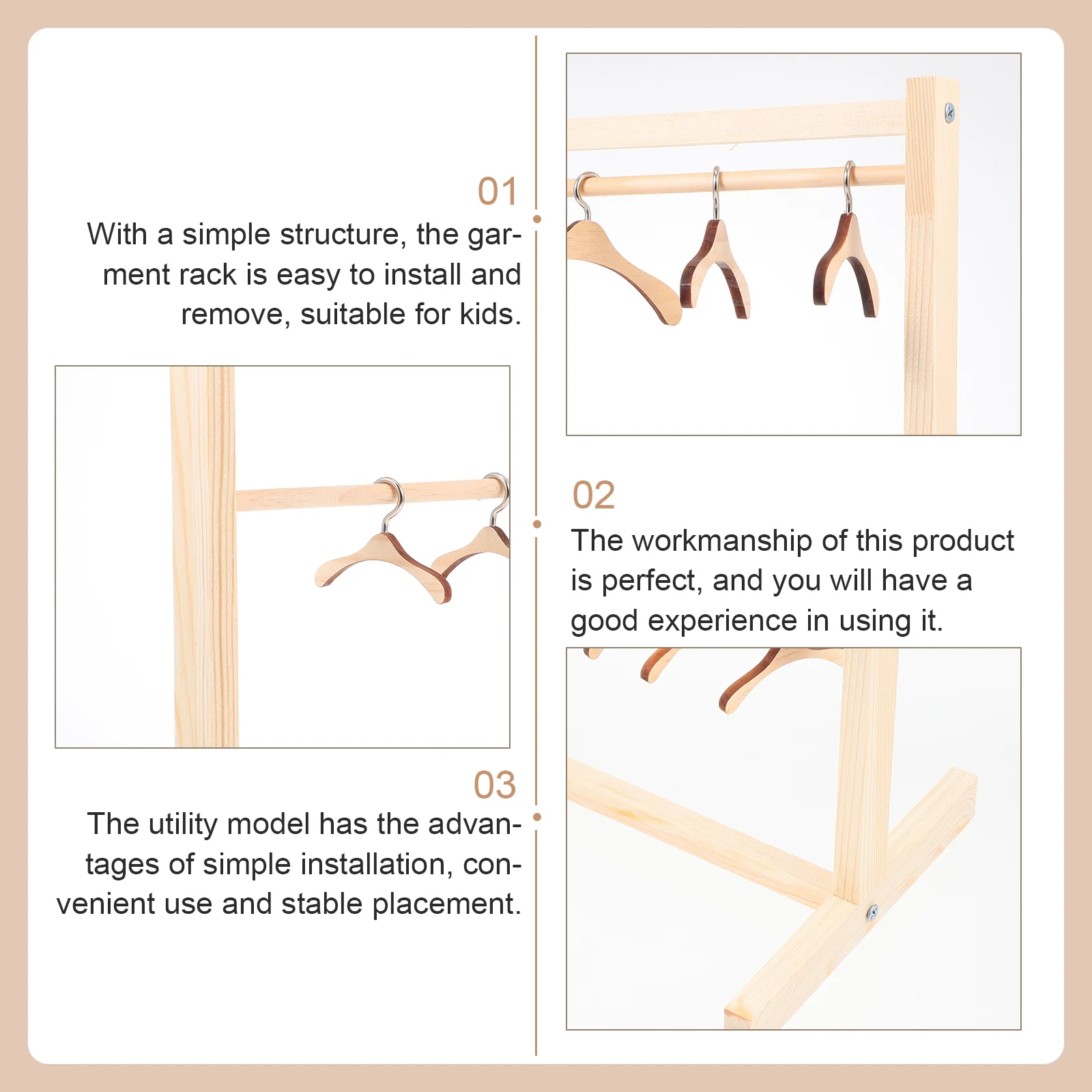 01
With a simple structure, the garment rack is easy to install and remove, suitable for kids.

02
The workmanship of this product is perfect, and you will have a good experience in using it.

03
The utility model has the advantages of simple installation, convenient use and stable placement.