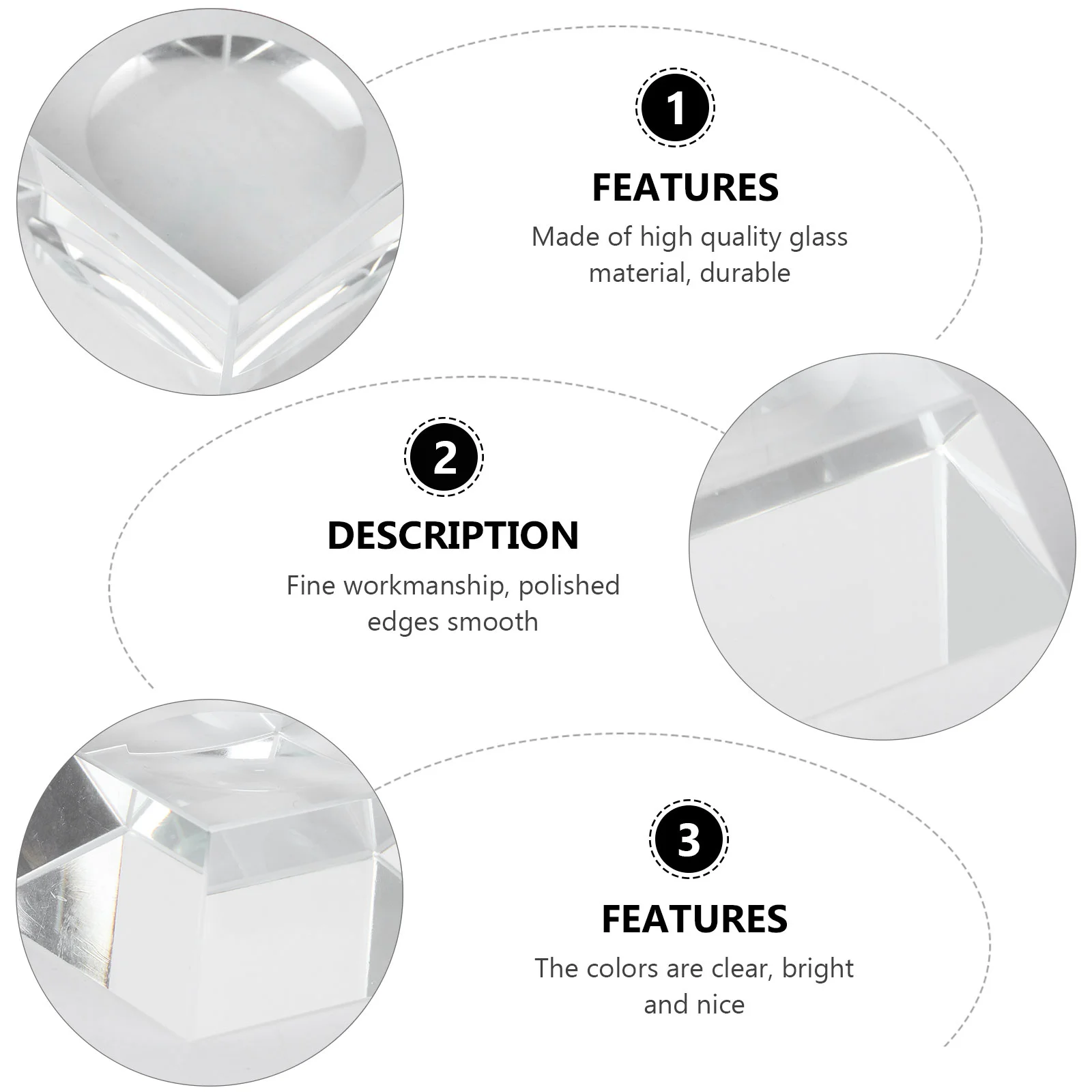 1

FEATURES

Made of high quality glass material, durable

2

DESCRIPTION

Fine workmanship, polished edges smooth

3

FEATURES

The colors are clear, bright and nice