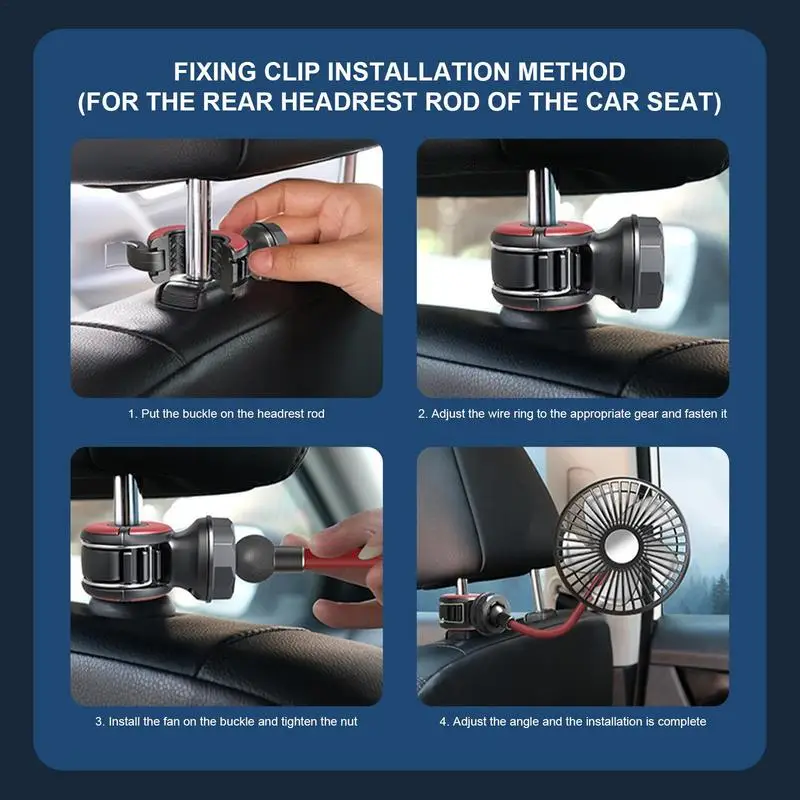 FIXING CLIP INSTALLATION METHOD
(FOR THE REAR HEADREST ROD OF THE CAR SEAT)

1. Put the buckle on the headrest rod

2. Adjust the wire ring to the appropriate gear and fasten it

3. Install the fan on the buckle and tighten the nut

4. Adjust the angle and the installation is complete