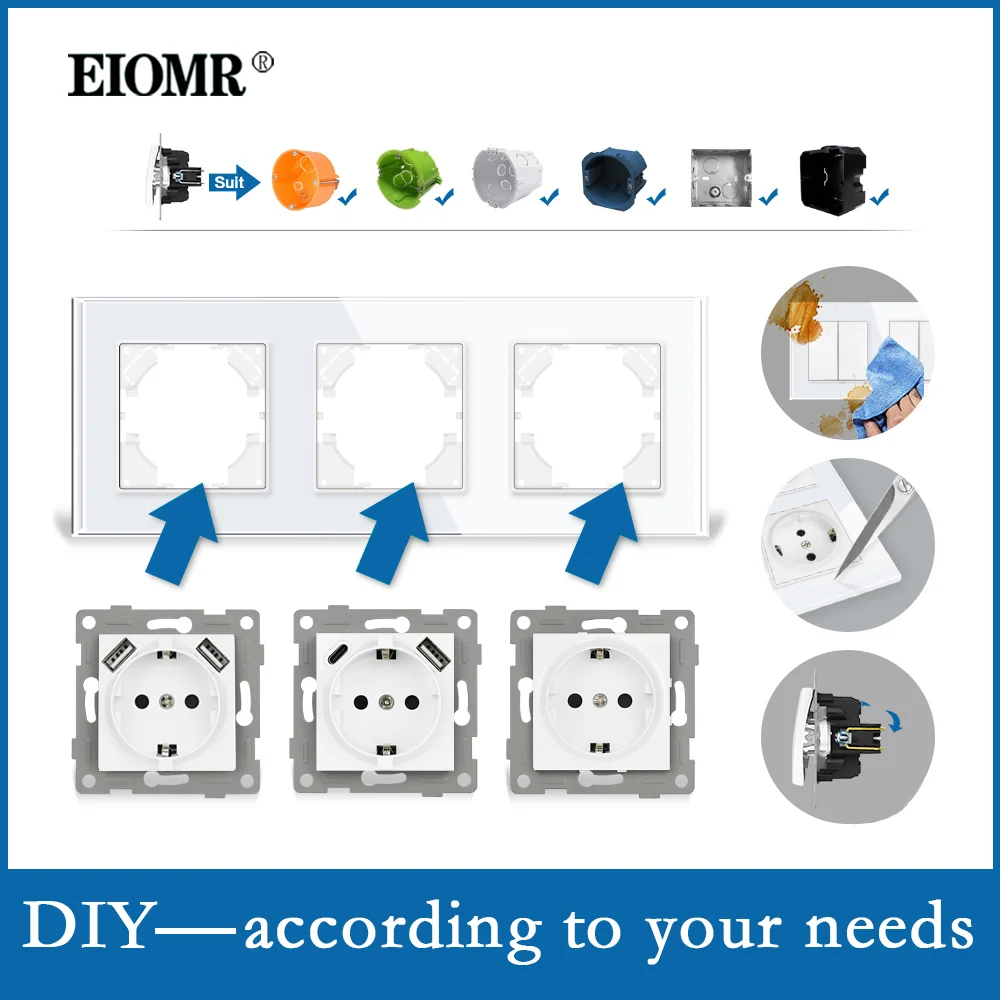 EIOMR®

Suit

DIY—according to your needs