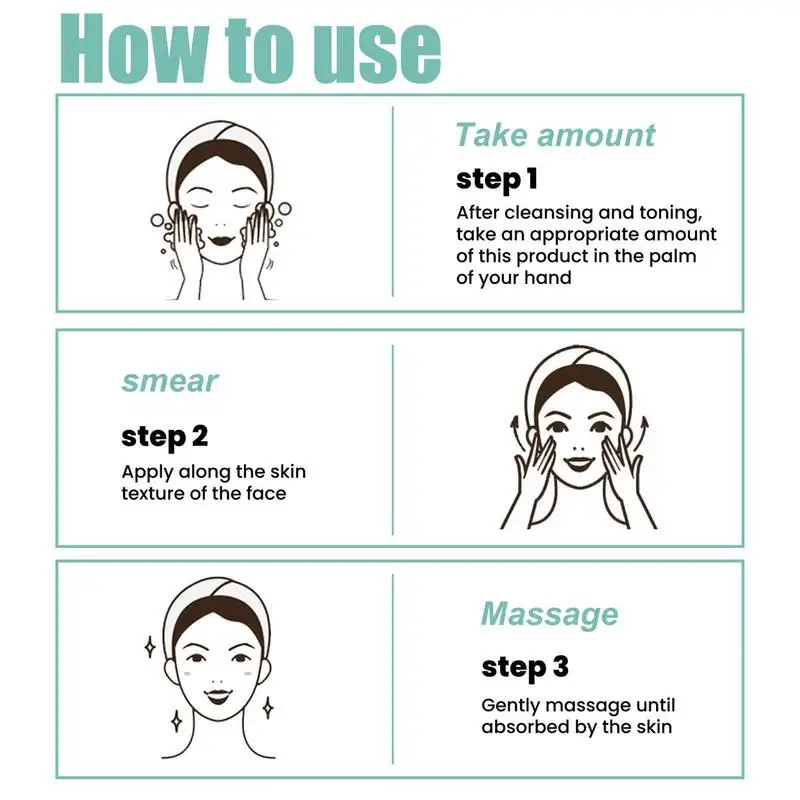 How to use

Take amount

step 1

After cleansing and toning, take an appropriate amount of this product in the palm of your hand

smear

step 2

Apply along the skin texture of the face

Massage

step 3

Gently massage until absorbed by the skin