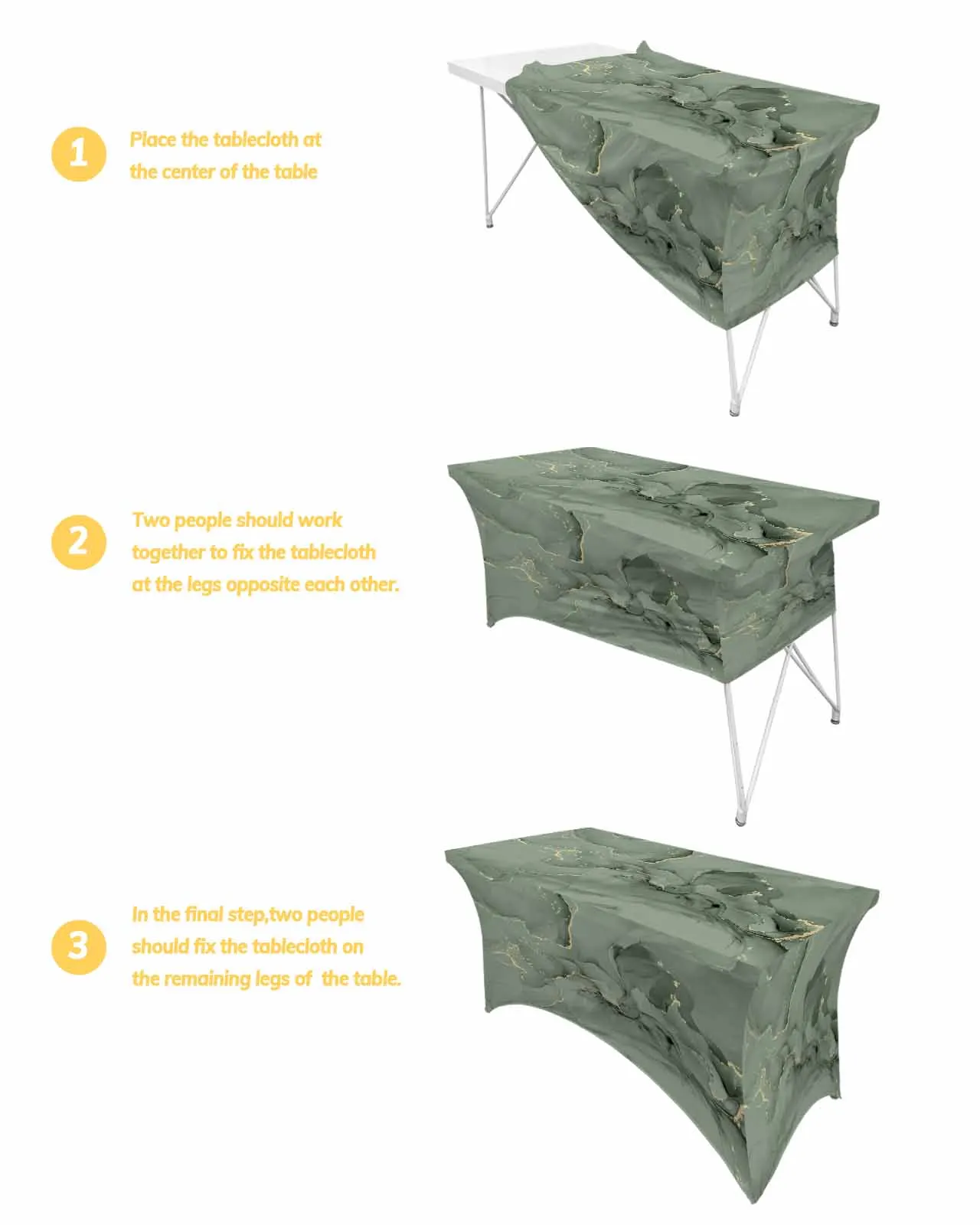 1

Place the tablecloth at the center of the table

2

Two people should work together to fix the tablecloth at the legs opposite each other.

3

In the final step,two people should fix the tablecloth on the remaining legs of  the table.