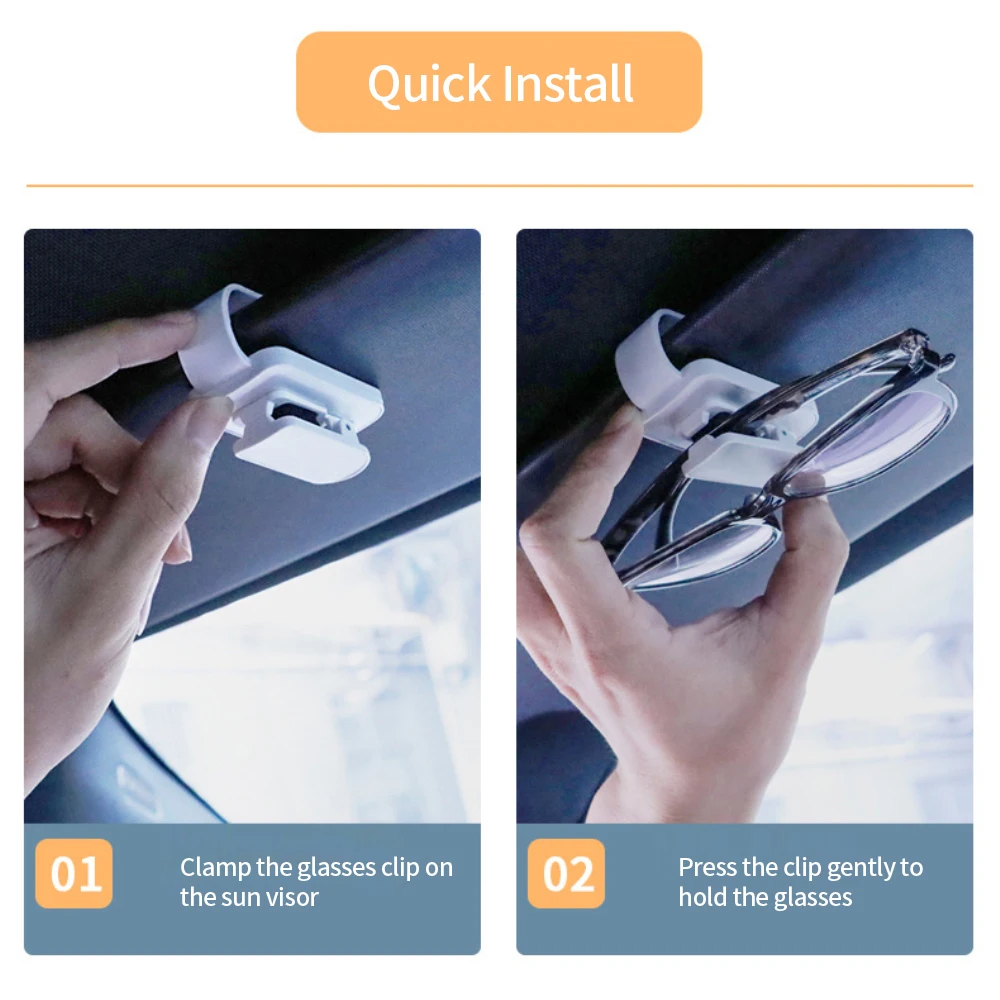 Quick Install

01 Clamp the glasses clip on the sun visor

02 Press the clip gently to hold the glasses