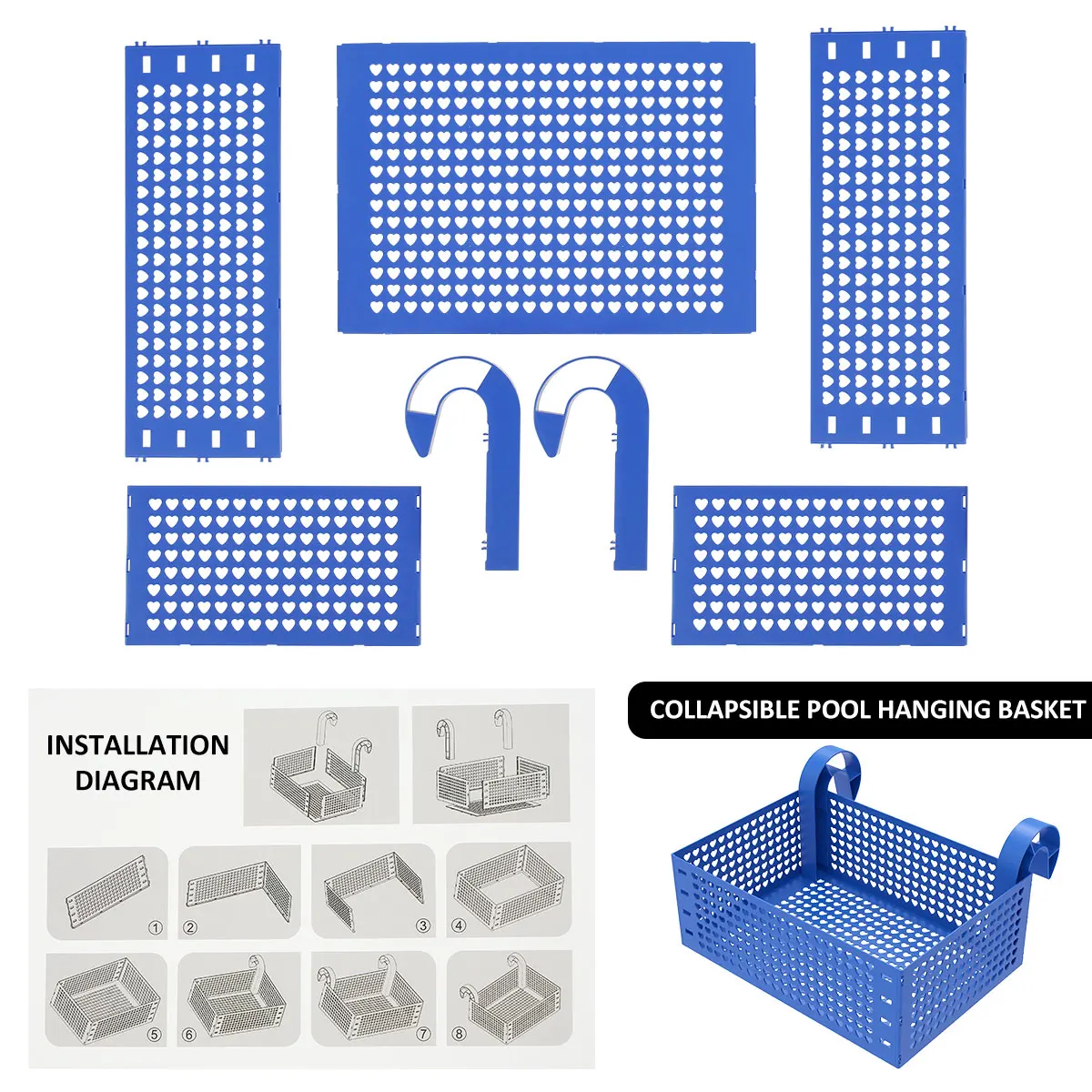 INSTALLATION DIAGRAM

①
②
③
④
⑤
⑥
⑦
⑧

COLLAPSIBLE POOL HANGING BASKET