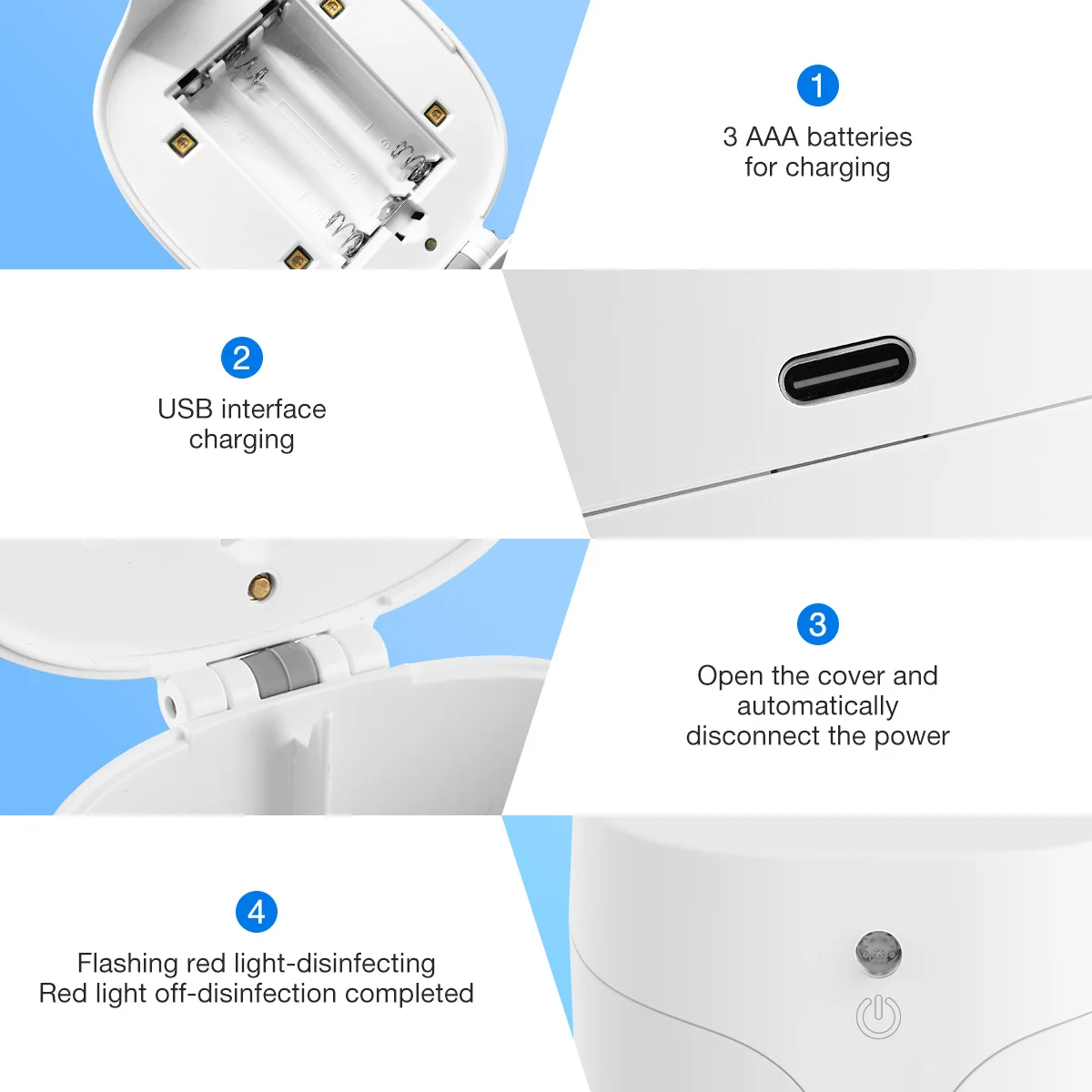 1

3 AAA batteries for charging

2

USB interface charging

3

Open the cover and automatically disconnect the power

4

Flashing red light-disinfecting
Red light off-disinfection completed