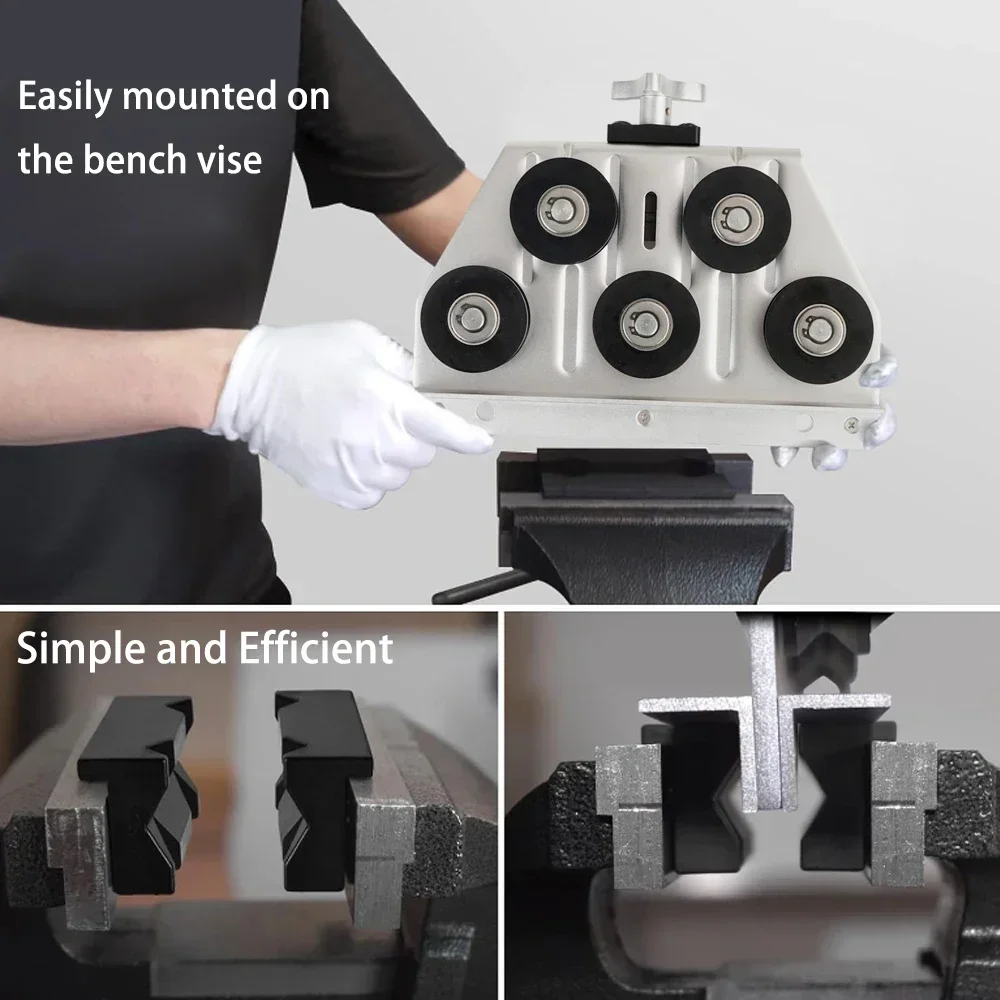 Easily mounted on the bench vise

Simple and Efficient