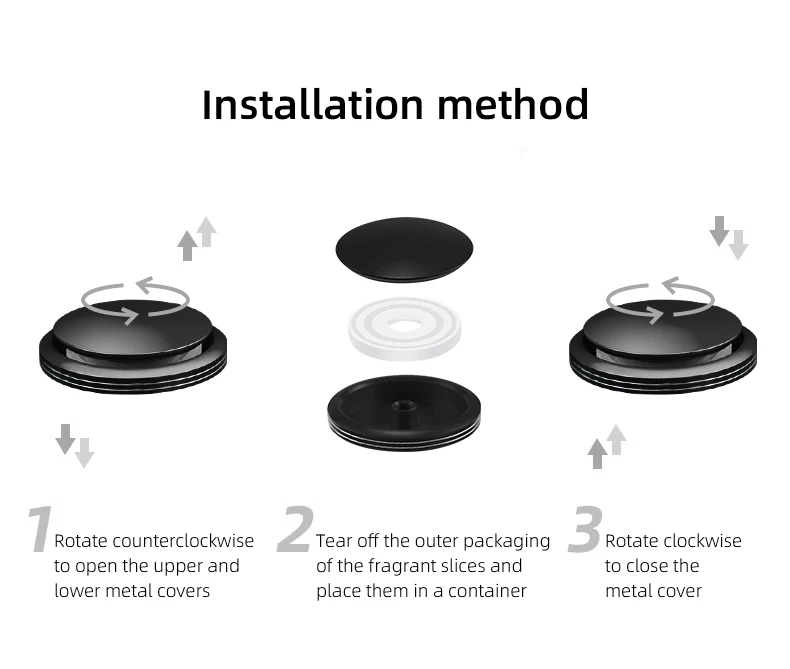 Installation method

1 Rotate counterclockwise to open the upper and lower metal covers

2 Tear off the outer packaging of the fragrant slices and place them in a container

3 Rotate clockwise to close the metal cover