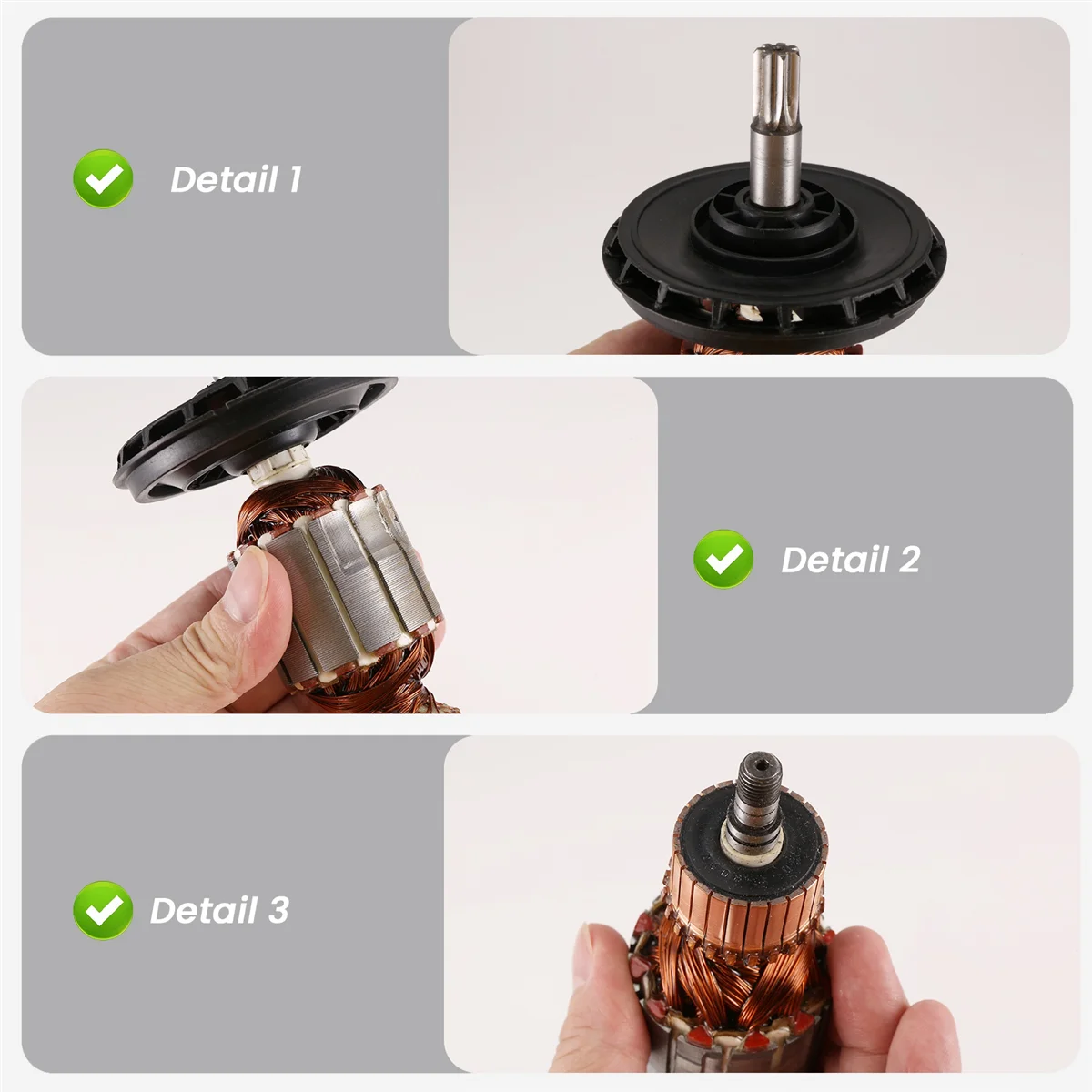 Detail 1

Detail 2

Detail 3