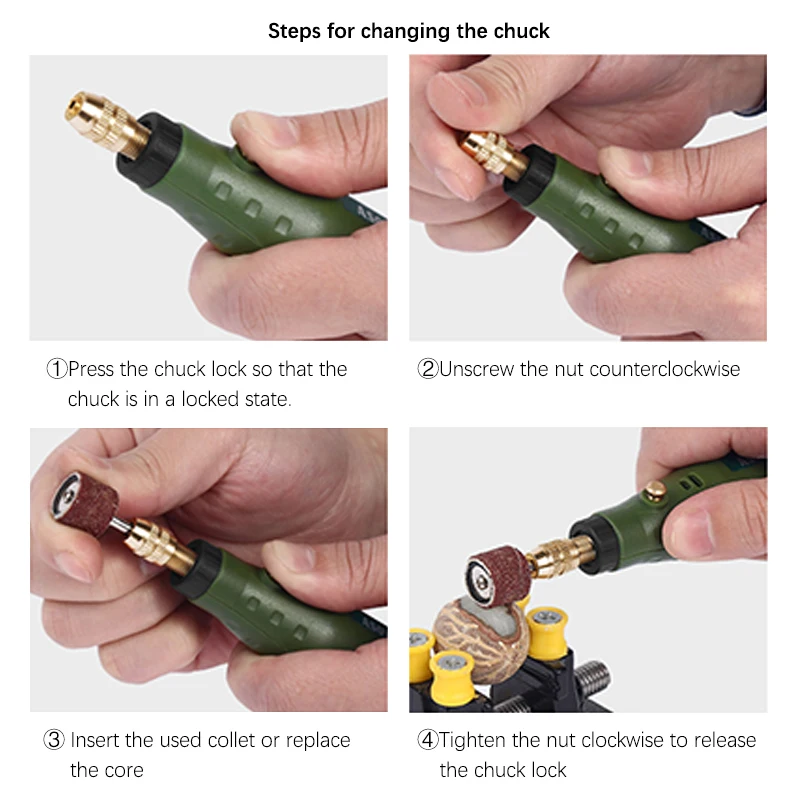 Steps for changing the chuck

①Press the chuck lock so that the chuck is in a locked state.

②Unscrew the nut counterclockwise

③ Insert the used collet or replace the core

④Tighten the nut clockwise to release the chuck lock