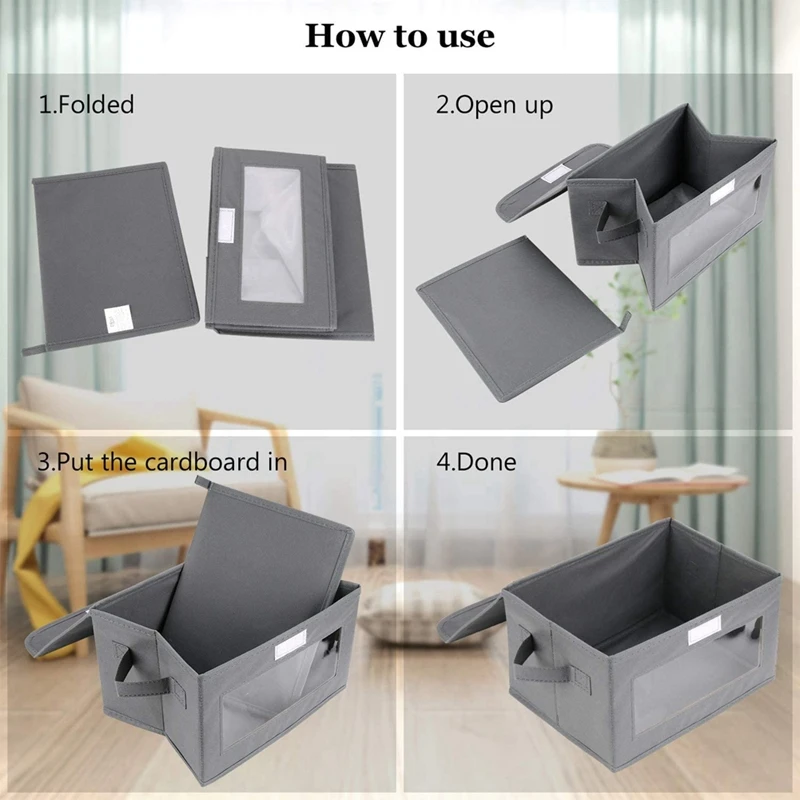 How to use

1.Folded

2.Open up

3.Put the cardboard in

4.Done